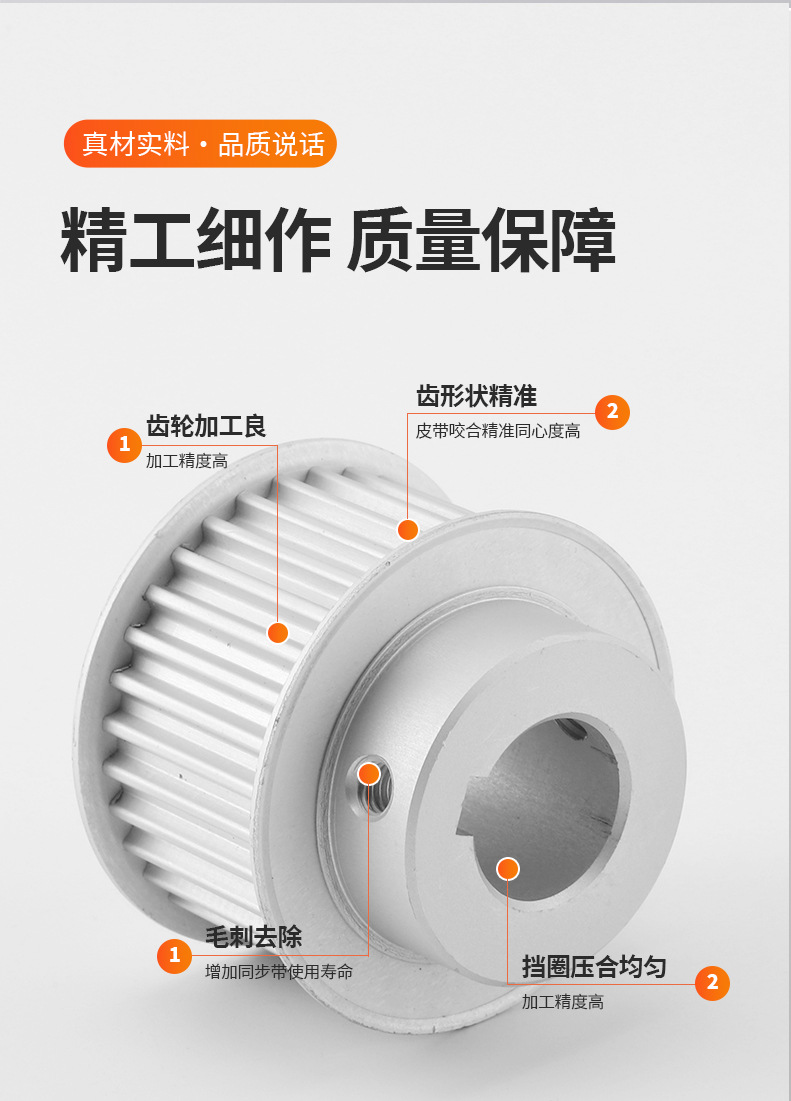 真材实料 · 品质说话

精工细作 质量保障

1 齿轮加工良
加工精度高

齿形状精准 2
皮带咬合精准同心度高

1 毛刺去除
增加同步带使用寿命

挡圈压合均匀 2
加工精度高