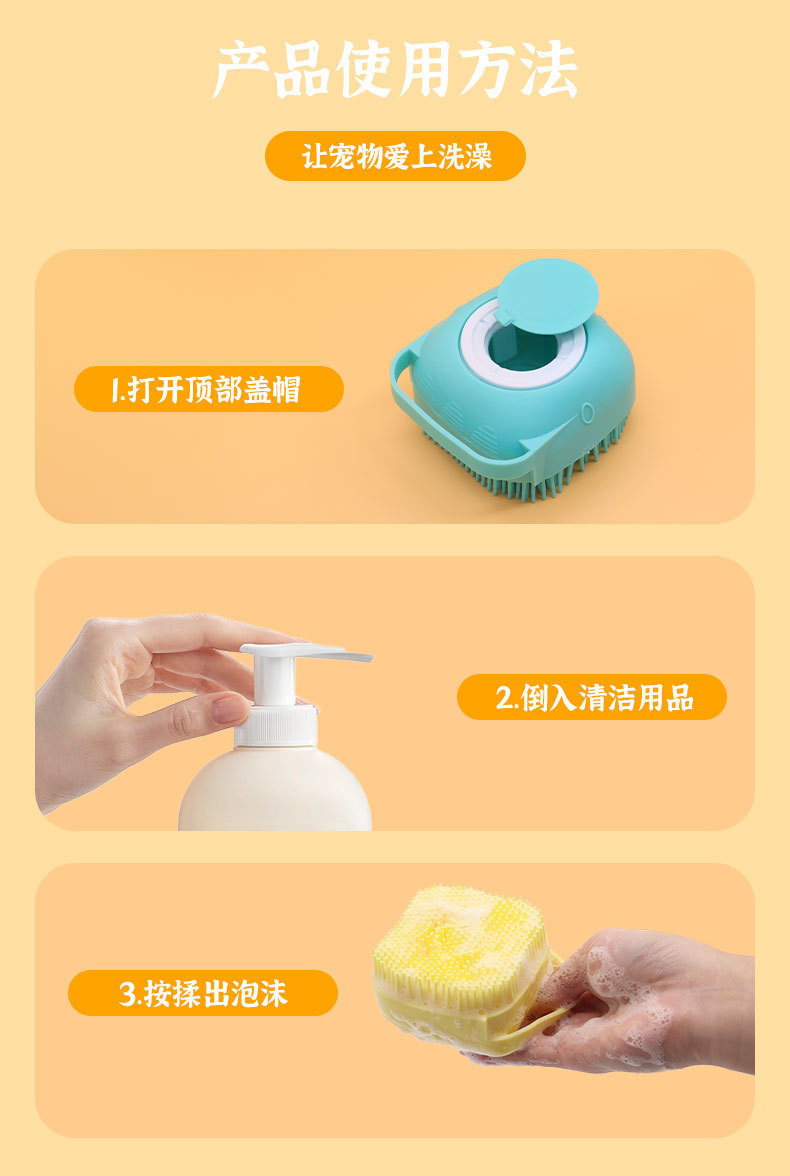 产品使用方法

让宠物爱上洗澡

1.打开顶部盖帽

2.倒入清洁用品

3.按揉出泡沫