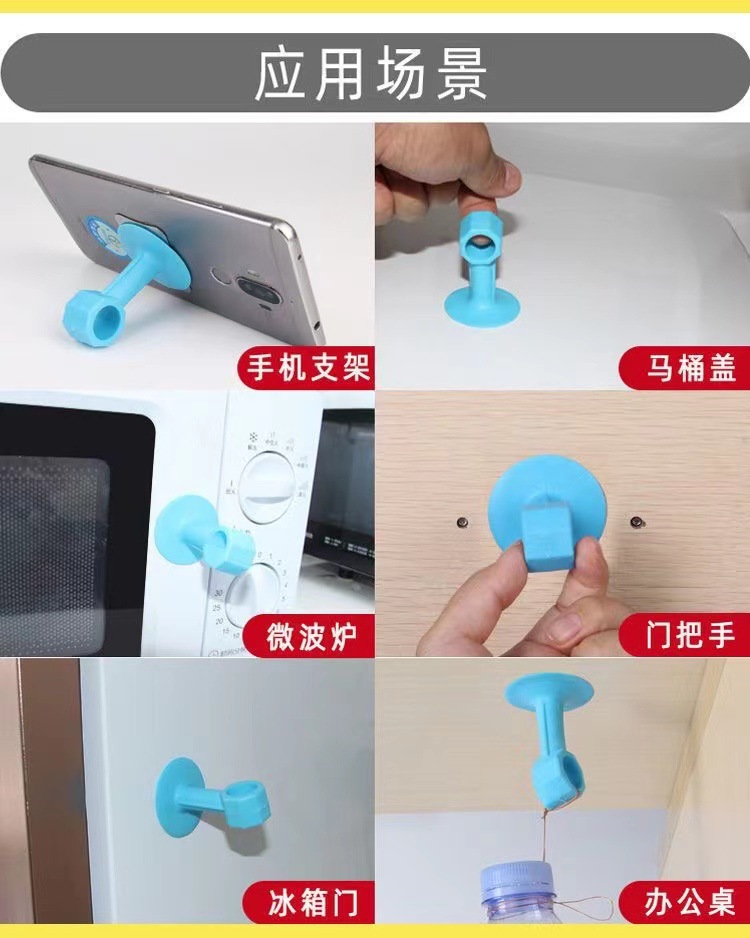 应用场景

手机支架

马桶盖

微波炉

门把手

冰箱门

办公桌