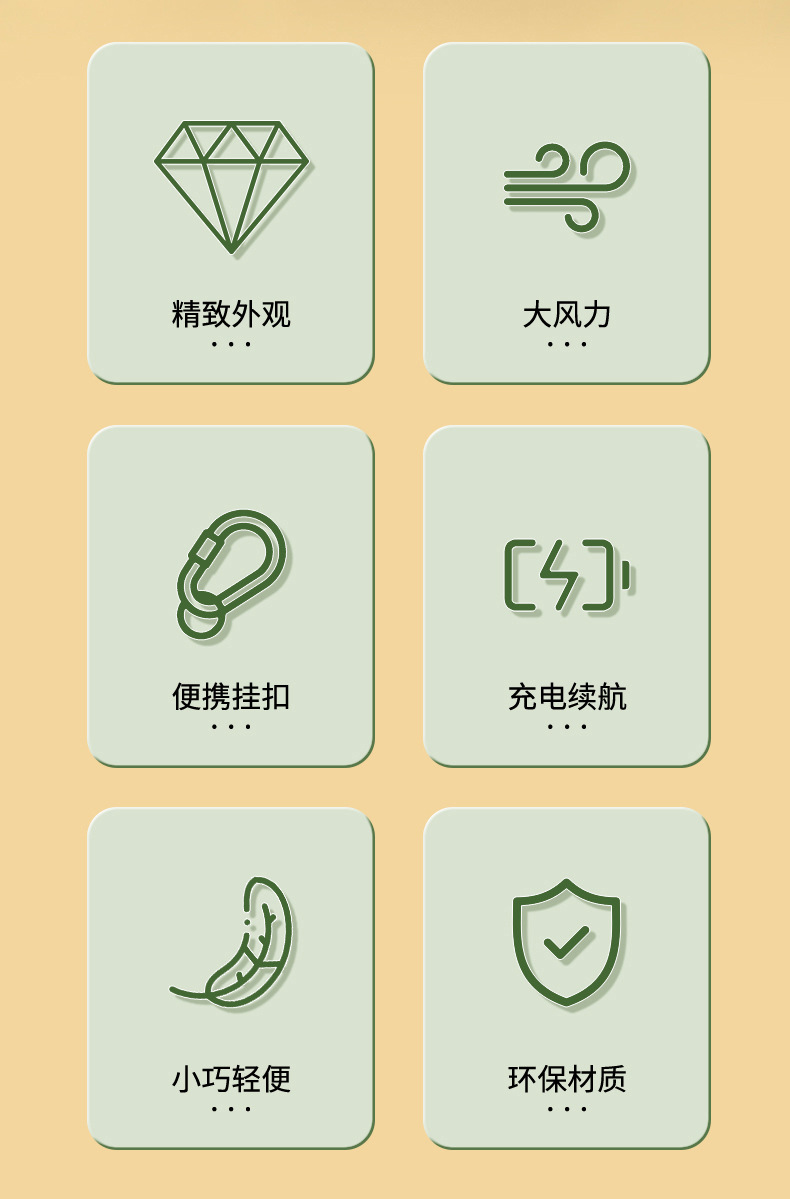 精致外观
...

大风力
...

便携挂扣
...

充电续航
...

小巧轻便
...

环保材质
...