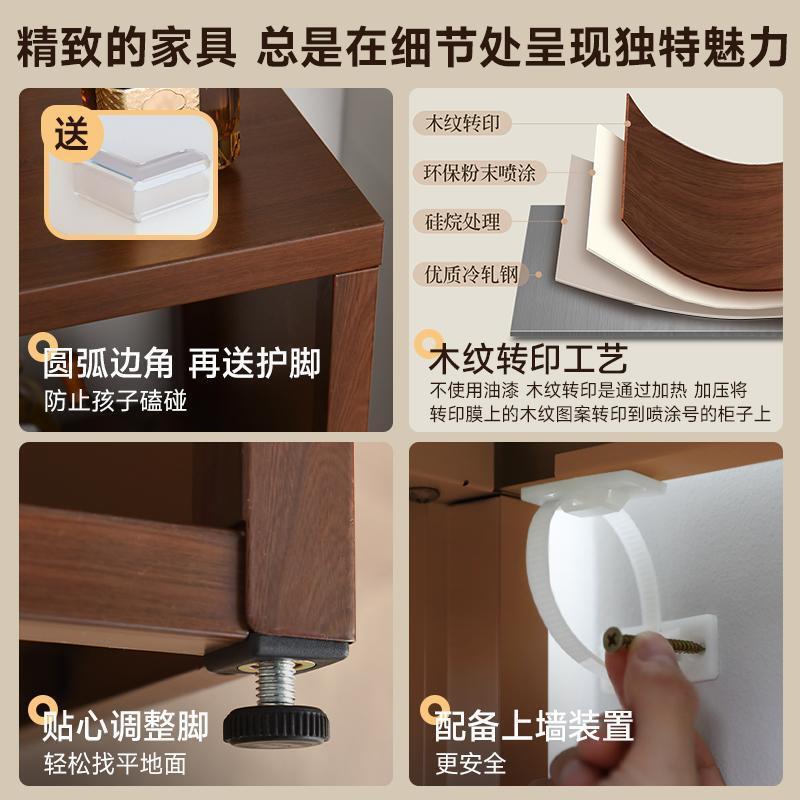 精致的家具 总是在细节处呈现独特魅力

送

圆弧边角 再送护脚
防止孩子磕碰

木纹转印
环保粉末喷涂
硅烷处理
优质冷轧钢

木纹转印工艺
不使用油漆 木纹转印是通过加热 加压将转印膜上的木纹图案转印到喷涂号的柜子上

贴心调整脚
轻松找平地面

配备上墙装置
更安全