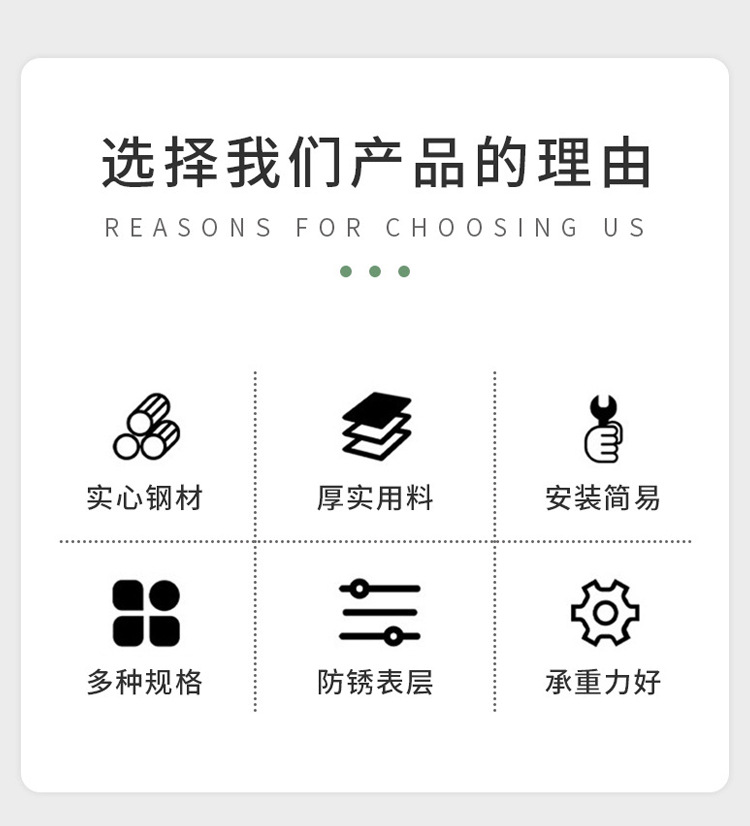 选择我们产品的理由

REASONS FOR CHOOSING US

实心钢材

厚实用料

安装简易

多种规格

防锈表层

承重力好