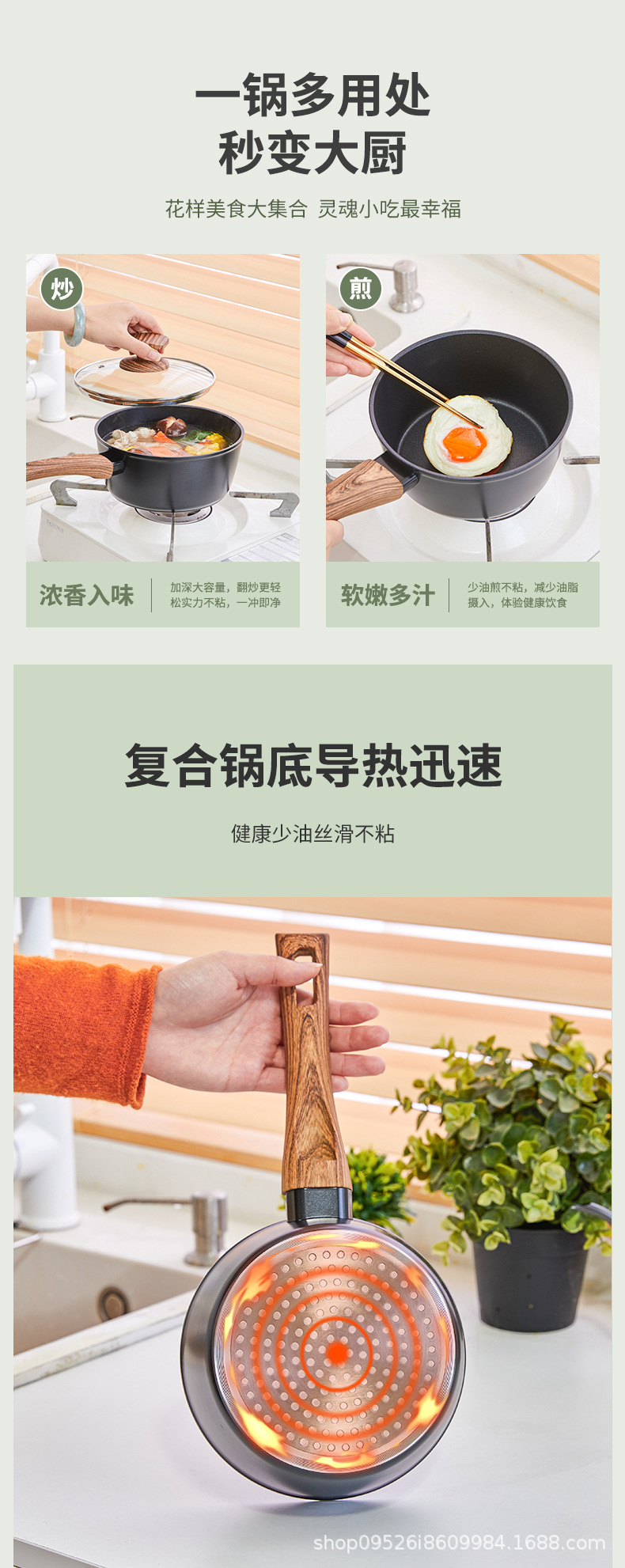 一锅多用处
秒变大厨

花样美食大集合 灵魂小吃最幸福

炒

浓香入味

加深大容量，翻炒更轻松实力不粘，一冲即净

煎

软嫩多汁

少油煎不粘，减少油脂摄入，体验健康饮食

复合锅底导热迅速

健康少油丝滑不粘

shop09526i8609984.1688.com