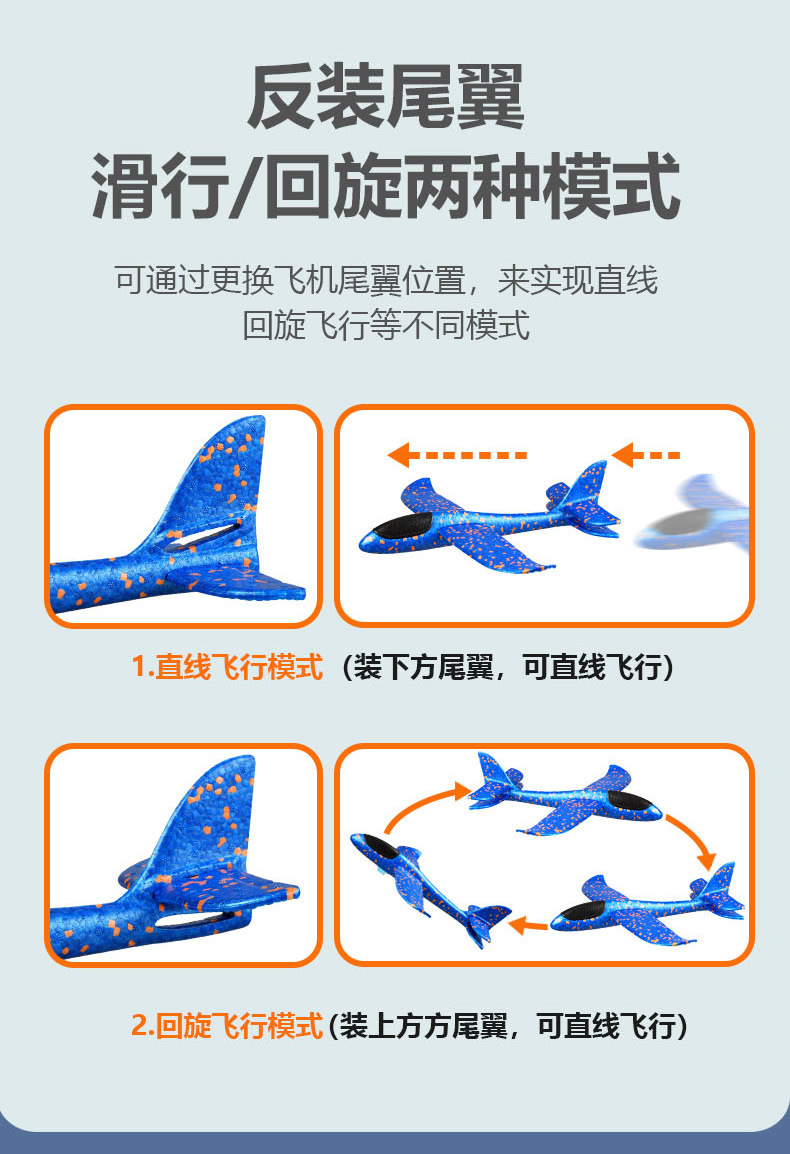 反装尾翼
滑行/回旋两种模式

可通过更换飞机尾翼位置，来实现直线回旋飞行等不同模式

1.直线飞行模式（装下方尾翼，可直线飞行）

2.回旋飞行模式（装上方方尾翼，可直线飞行）