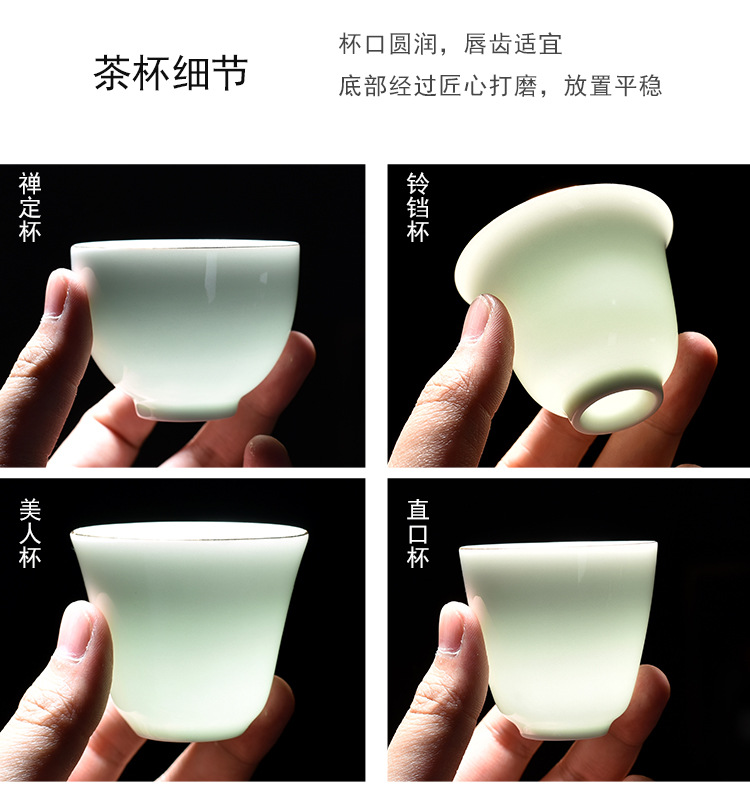 茶杯细节

杯口圆润，唇齿适宜
底部经过匠心打磨，放置平稳

禅定杯

铃铛杯

美人杯

直口杯