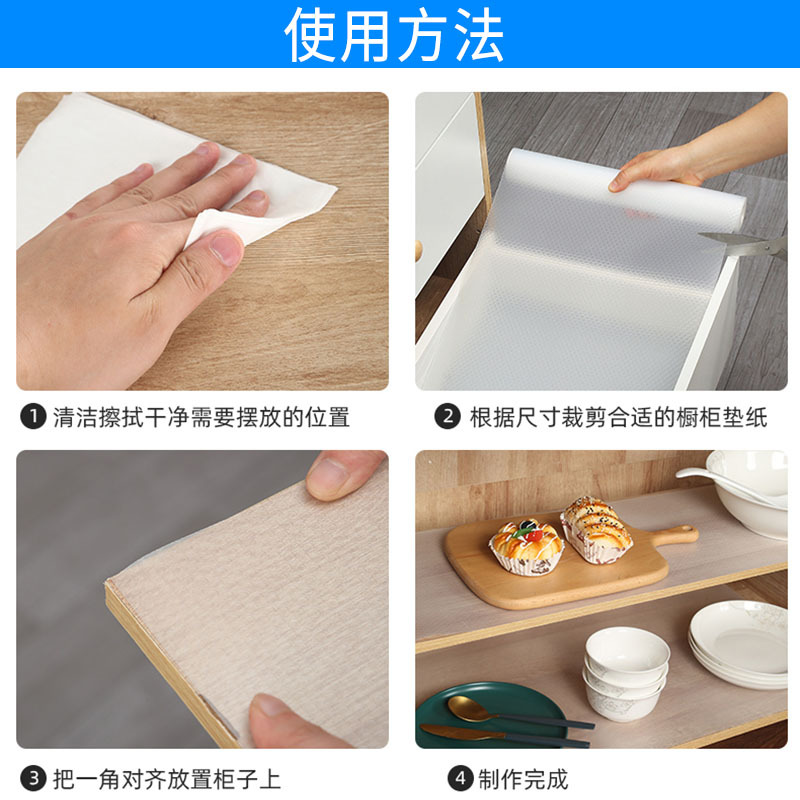 使用方法

❶ 清洁擦拭干净需要摆放的位置

❷ 根据尺寸裁剪合适的橱柜垫纸

❸ 把一角对齐放置柜子上

❹ 制作完成