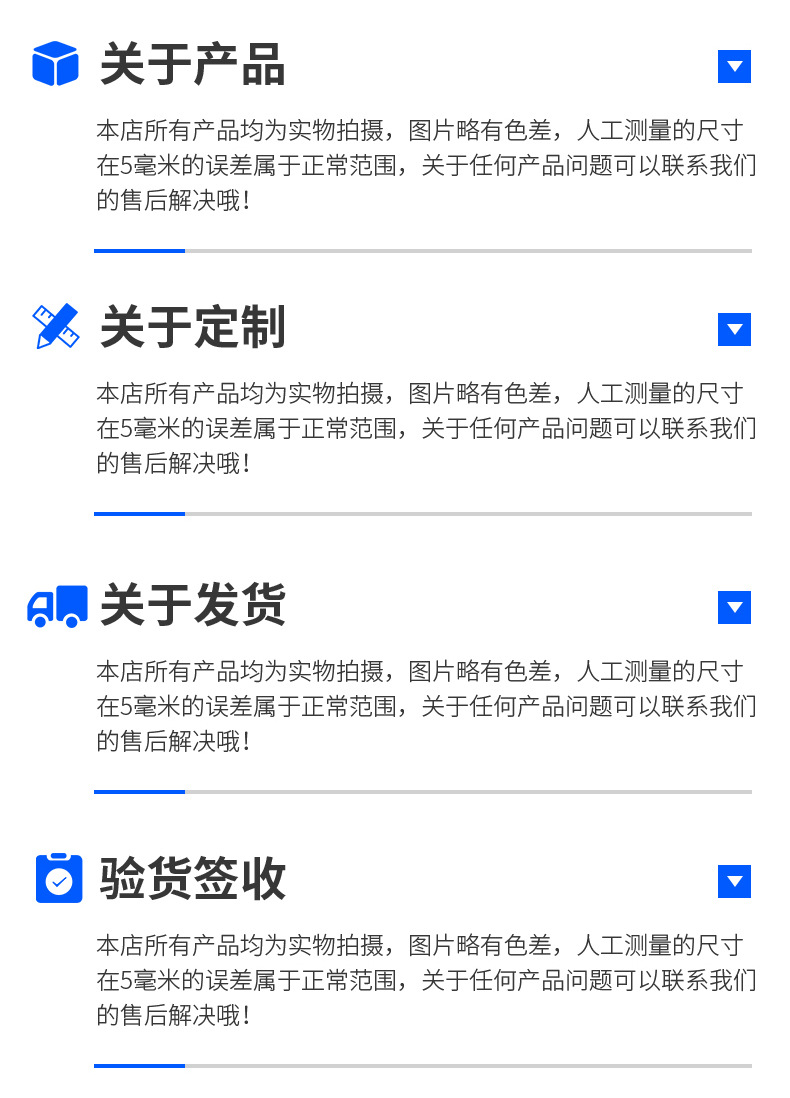 关于产品

本店所有产品均为实物拍摄，图片略有色差，人工测量的尺寸在5毫米的误差属于正常范围，关于任何产品问题可以联系我们的售后解决哦！

关于定制

本店所有产品均为实物拍摄，图片略有色差，人工测量的尺寸在5毫米的误差属于正常范围，关于任何产品问题可以联系我们的售后解决哦！

关于发货

本店所有产品均为实物拍摄，图片略有色差，人工测量的尺寸在5毫米的误差属于正常范围，关于任何产品问题可以联系我们的售后解决哦！

验货签收

本店所有产品均为实物拍摄，图片略有色差，人工测量的尺寸在5毫米的误差属于正常范围，关于任何产品问题可以联系我们的售后解决哦！