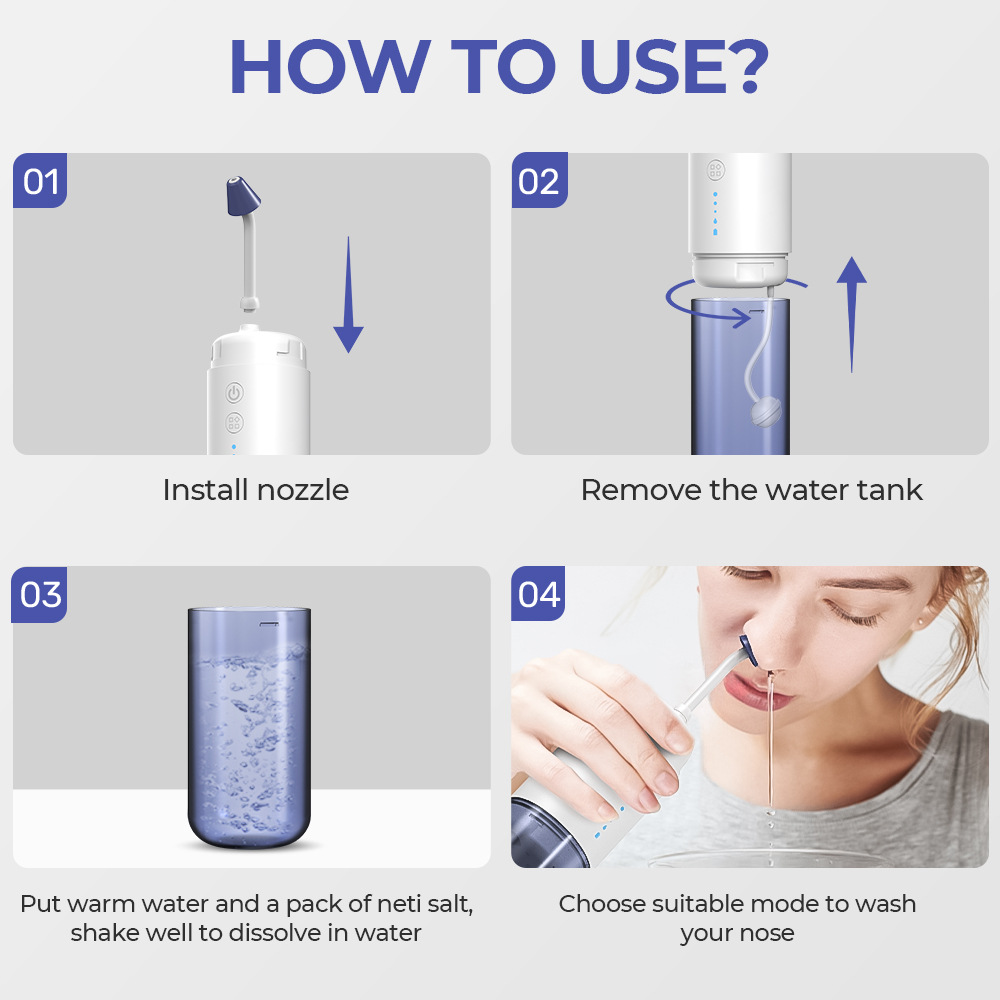 HOW TO USE?

01

Install nozzle

02

Remove the water tank

03

Put warm water and a pack of neti salt, shake well to dissolve in water

04

Choose suitable mode to wash your nose