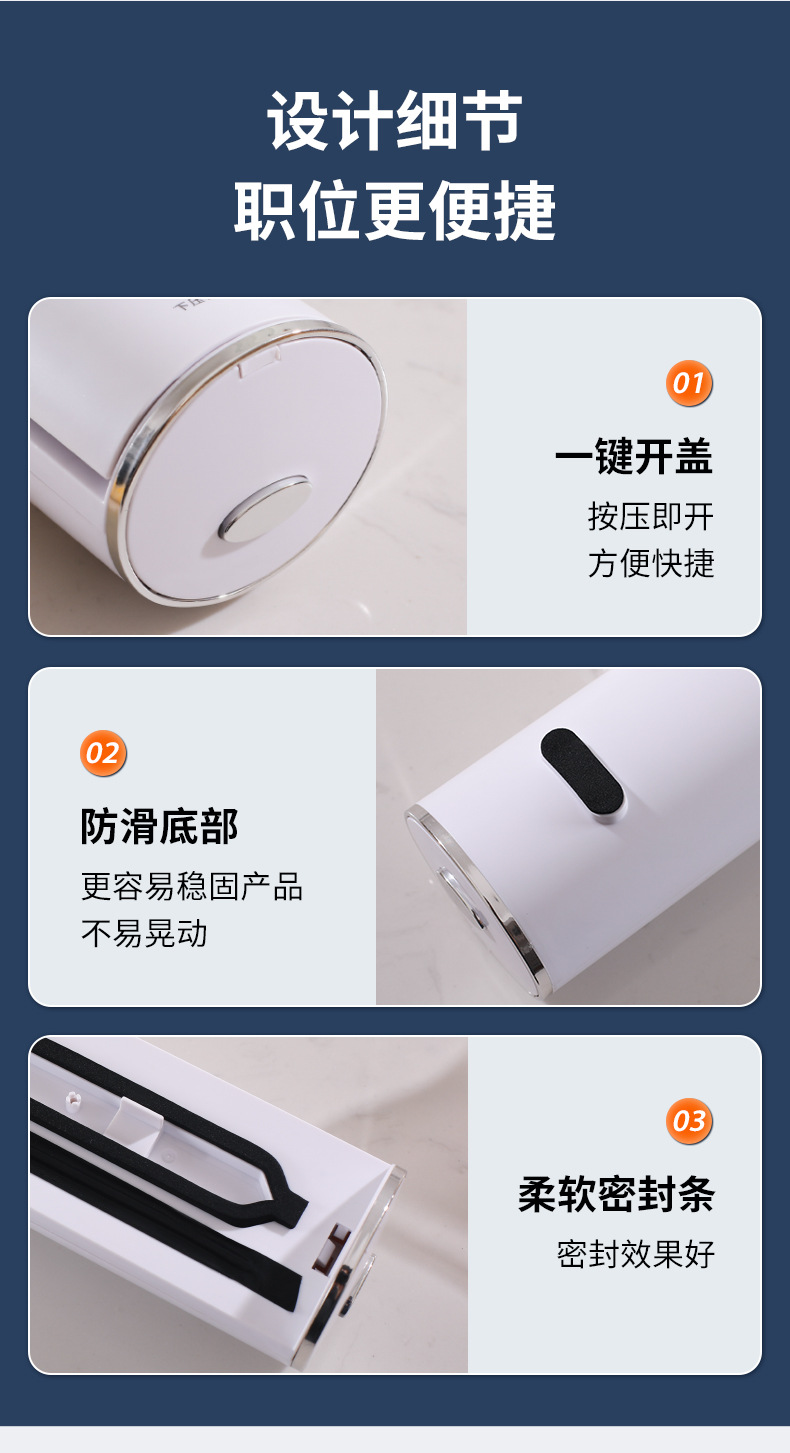 设计细节
职位更便捷

01
一键开盖
按压即开
方便快捷

02
防滑底部
更容易稳固产品
不易晃动

03
柔软密封条
密封效果好