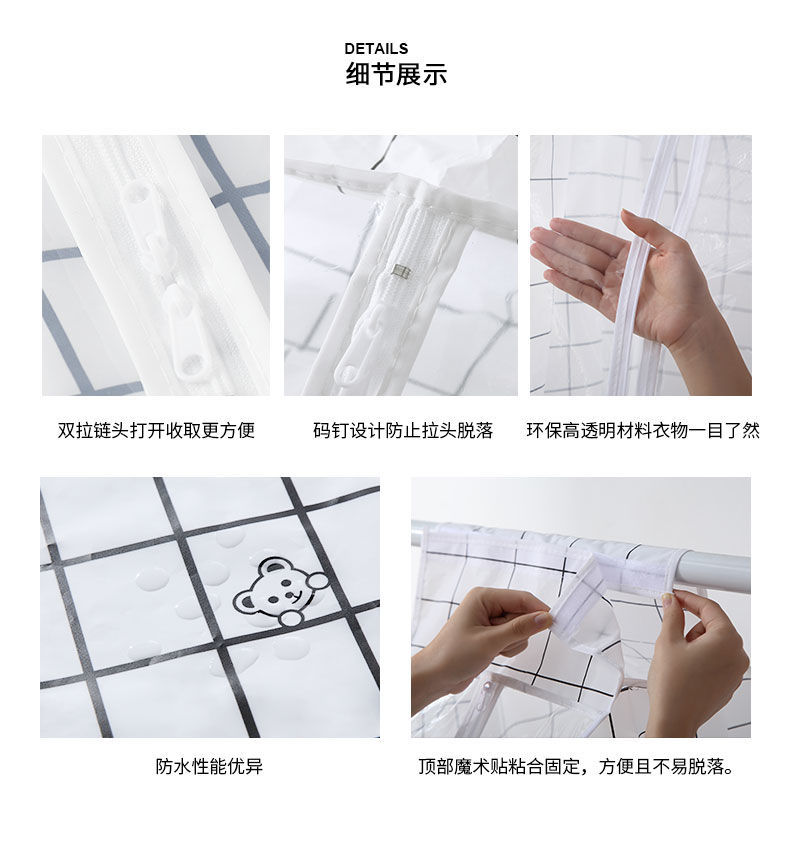 DETAILS
细节展示

双拉链头打开收取更方便

码钉设计防止拉头脱落

环保高透明材料衣物一目了然

防水性能优异

顶部魔术贴粘合固定，方便且不易脱落。