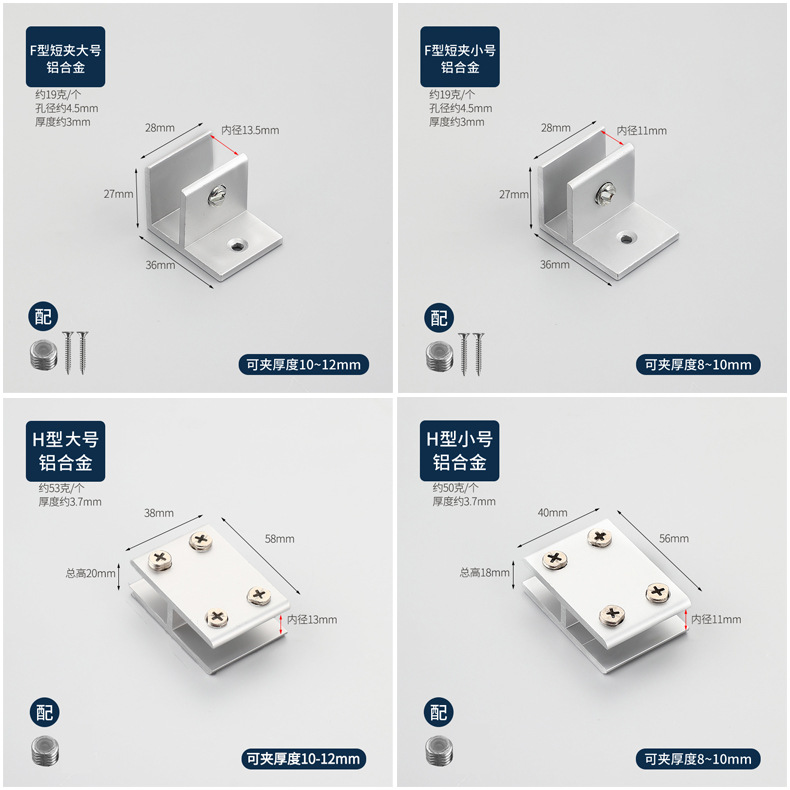 F型短夹大号
铝合金

约19克/个
孔径约4.5mm
厚度约3mm

28mm
内径13.5mm
27mm
36mm

配

可夹厚度10~12mm

F型短夹小号
铝合金

约19克/个
孔径约4.5mm
厚度约3mm

28mm
内径11mm
27mm
36mm

配

可夹厚度8~10mm

H型大号
铝合金

约53克/个
厚度约3.7mm

38mm
58mm
总高20mm
内径13mm

配

可夹厚度10-12mm

H型小号
铝合金

约50克/个
厚度约3.7mm

40mm
56mm
总高18mm
内径11mm

配

可夹厚度8~10mm