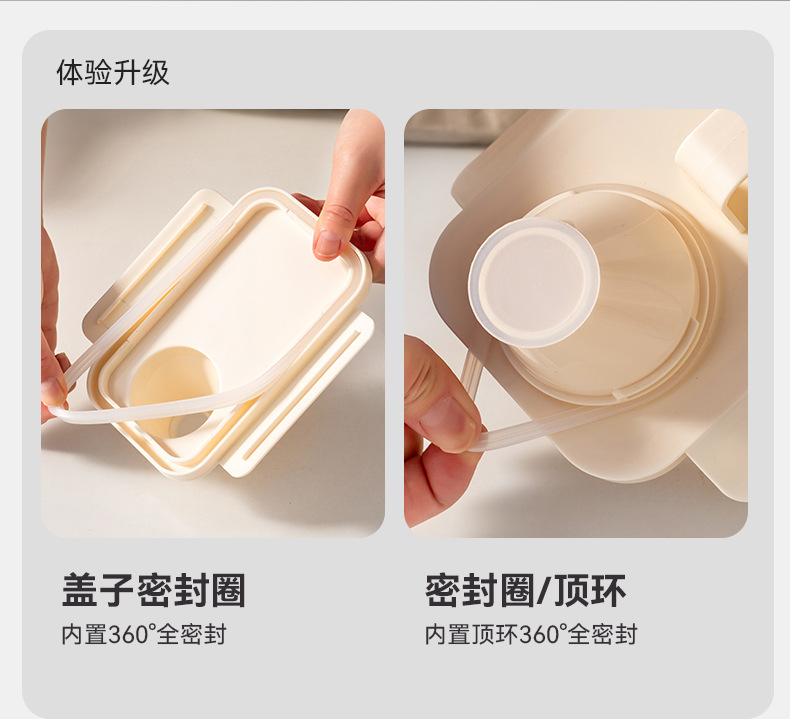 体验升级

盖子密封圈
内置360°全密封

密封圈/顶环
内置顶环360°全密封