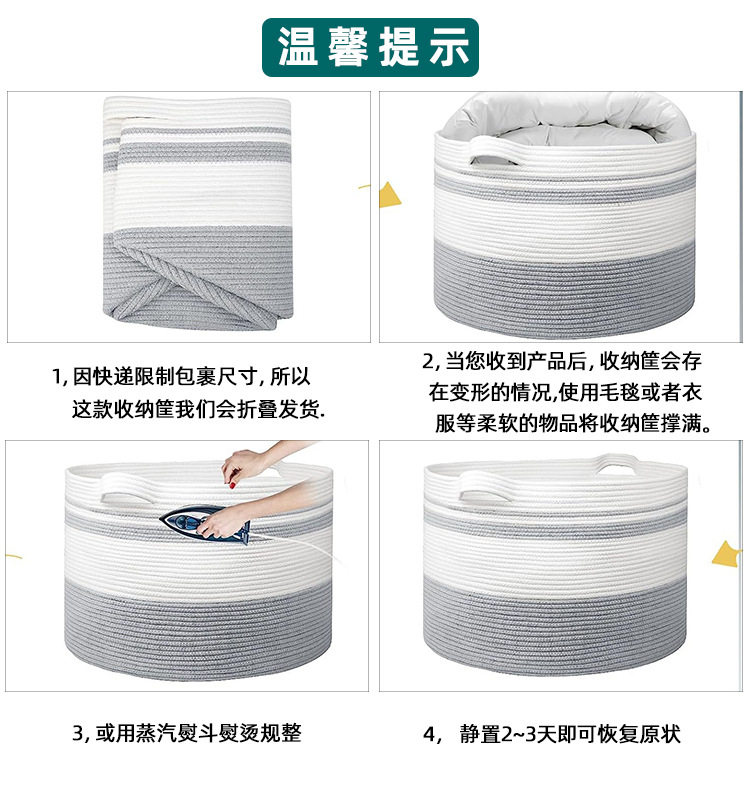 温馨提示

1, 因快递限制包裹尺寸, 所以这款收纳筐我们会折叠发货.

2, 当您收到产品后, 收纳筐会存在变形的情况,使用毛毯或者衣服等柔软的物品将收纳筐撑满。

3, 或用蒸汽熨斗熨烫规整

4, 静置2~3天即可恢复原状