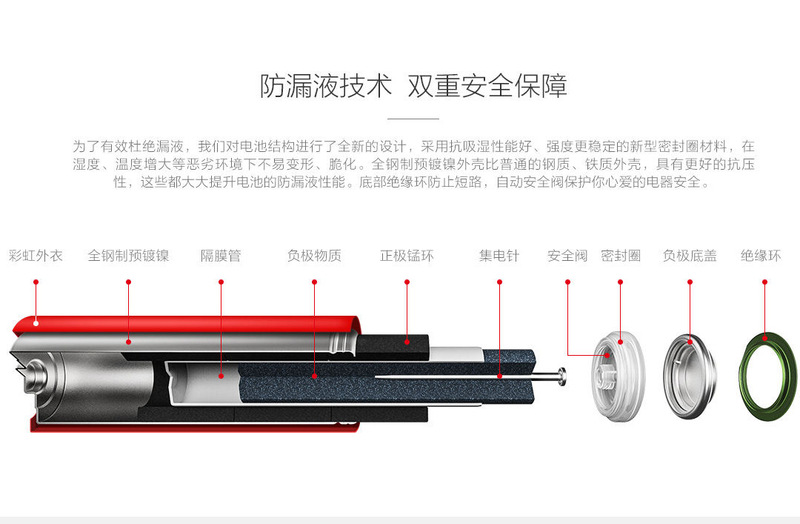 防漏液技术 双重安全保障

为了有效杜绝漏液，我们对电池结构进行了全新的设计，采用抗吸湿性能好、强度更稳定的新型密封圈材料，在湿度、温度增大等恶劣环境下不易变形、脆化。全钢制预镀镍外壳比普通的钢质、铁质外壳，具有更好的抗压性，这些都大大提升电池的防漏液性能。底部绝缘环防止短路，自动安全阀保护你心爱的电器安全。

彩虹外衣 全钢制预镀镍 隔膜管 负极物质 正极锰环 集电针 安全阀 密封圈 负极底盖 绝缘环