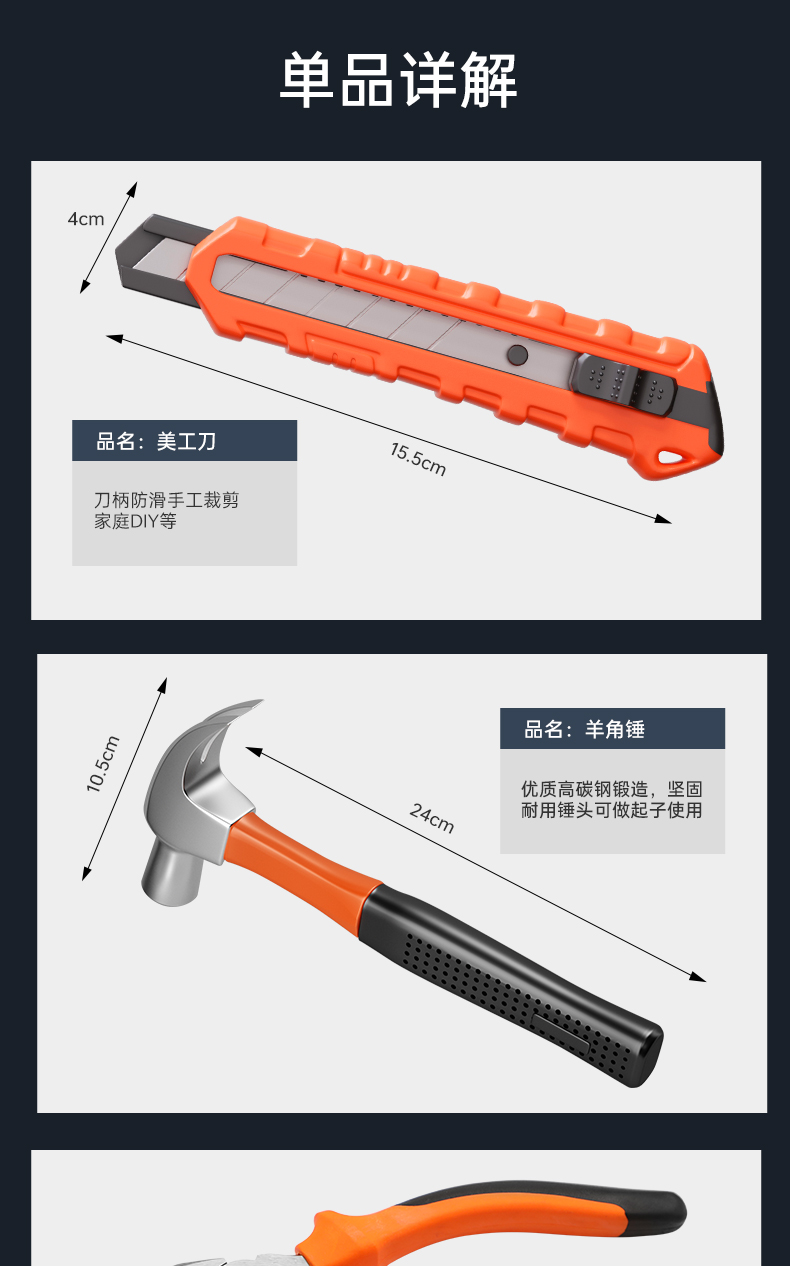 单品详解

4cm

15.5cm

品名：美工刀

刀柄防滑手工裁剪家庭DIY等

10.5cm

24cm

品名：羊角锤

优质高碳钢锻造，坚固耐用锤头可做起子使用