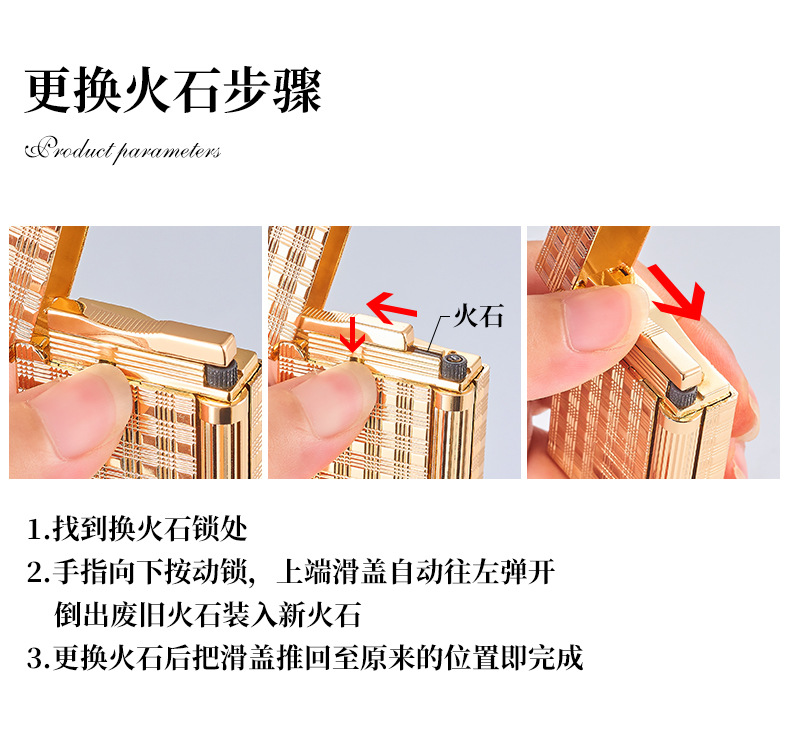 更换火石步骤

Product parameters

火石

1.找到换火石锁处

2.手指向下按动锁，上端滑盖自动往左弹开
倒出废旧火石装入新火石

3.更换火石后把滑盖推回至原来的位置即完成