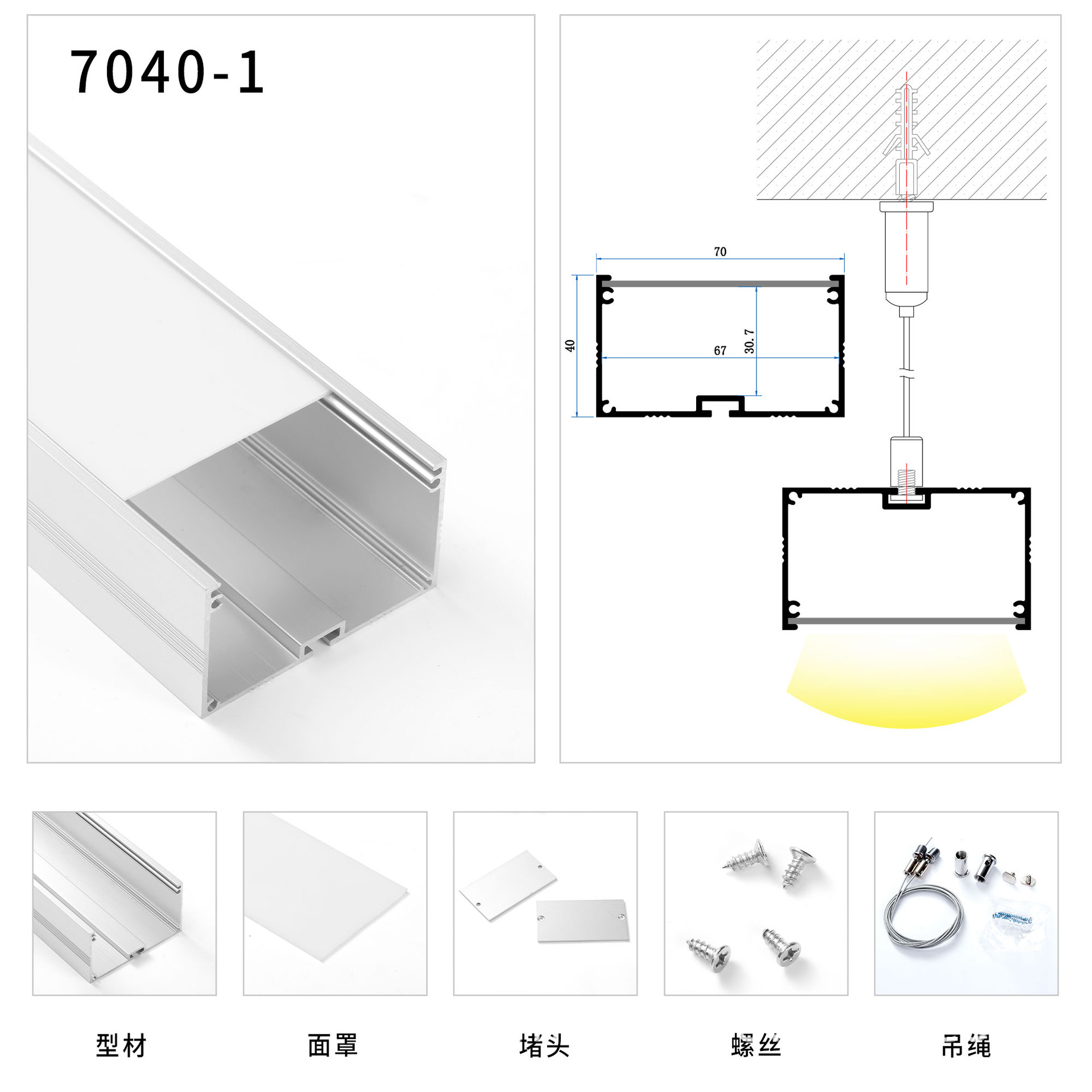 7040-1

70
40
67
30.7

型材
面罩
堵头
螺丝
吊绳