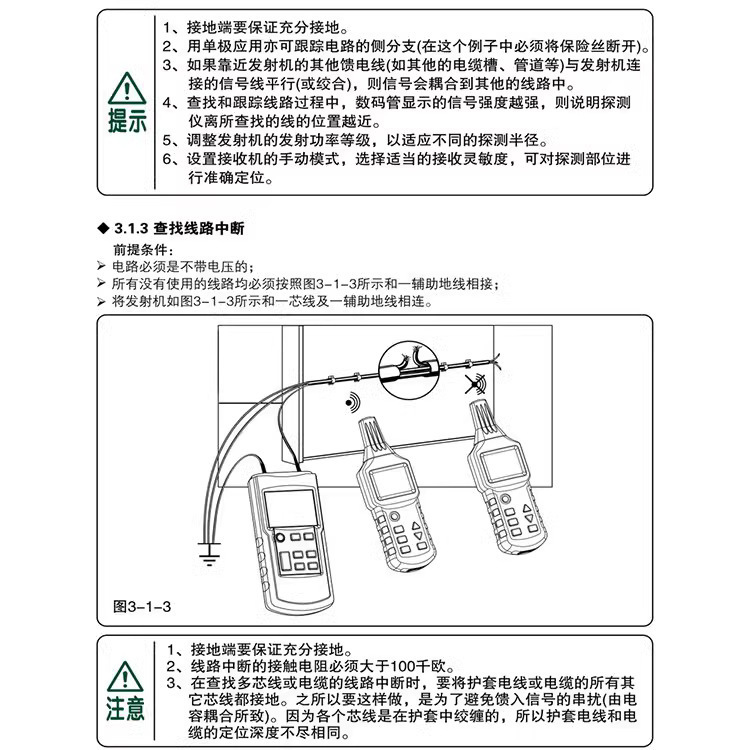 提示

1、接地端要保证充分接地。
2、用单极应用亦可跟踪电路的侧分支(在这个例子中必须将保险丝断开)。
3、如果靠近发射机的其他馈电线(如其他的电缆槽、管道等)与发射机连接的信号线平行(或绞合)，则信号会耦合到其他的线路中。
4、查找和跟踪线路过程中，数码管显示的信号强度越强，则说明探测仪离所查找的线的位置越近。
5、调整发射机的发射功率等级，以适应不同的探测半径。
6、设置接收机的手动模式，选择适当的接收灵敏度，可对探测部位进行准确定位。

◆ 3.1.3 查找线路中断

前提条件：
➢ 电路必须是不带电压的；
➢ 所有没有使用的线路均必须按照图3-1-3所示和一辅助地线相接；
➢ 将发射机如图3-1-3所示和一芯线及一辅助地线相连。

图3-1-3

注意

1、接地端要保证充分接地。
2、线路中断的接触电阻必须大于100千欧。
3、在查找多芯线或电缆的线路中断时，要将护套电线或电缆的所有其它芯线都接地。之所以要这样做，是为了避免馈入信号的串扰(由电容耦合所致)。因为各个芯线是在护套中绞缠的，所以护套电线和电缆的定位深度不尽相同。