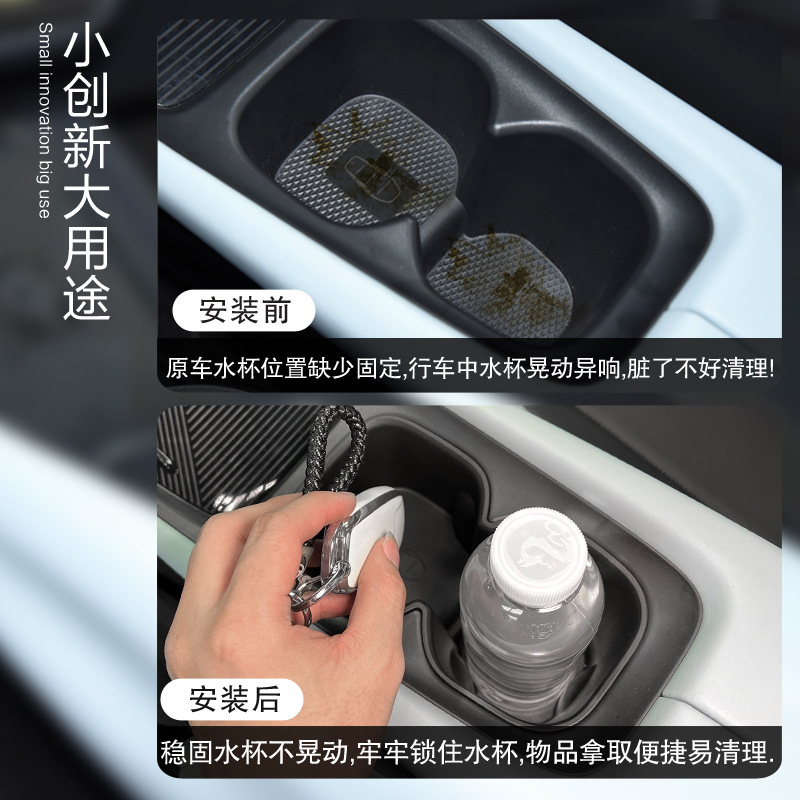 小创新大用途

Small innovation big use

安装前

原车水杯位置缺少固定,行车中水杯晃动异响,脏了不好清理!

安装后

稳固水杯不晃动,牢牢锁住水杯,物品拿取便捷易清理.