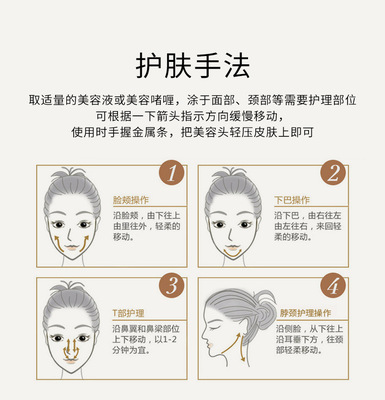 护肤手法

取适量的美容液或美容啫喱，涂于面部、颈部等需要护理部位
可根据一下箭头指示方向缓慢移动，
使用时手握金属条，把美容头轻压皮肤上即可

1
脸颊操作
沿脸颊，由下往上由里往外，轻柔的移动。

2
下巴操作
沿下巴，由右往左由左往右，来回轻柔的移动。

3
T部护理
沿鼻翼和鼻梁部位上下移动，以1-2分钟为宜。

4
脖颈护理操作
沿侧脸，从下往上沿耳垂下方，往颈部轻柔移动。