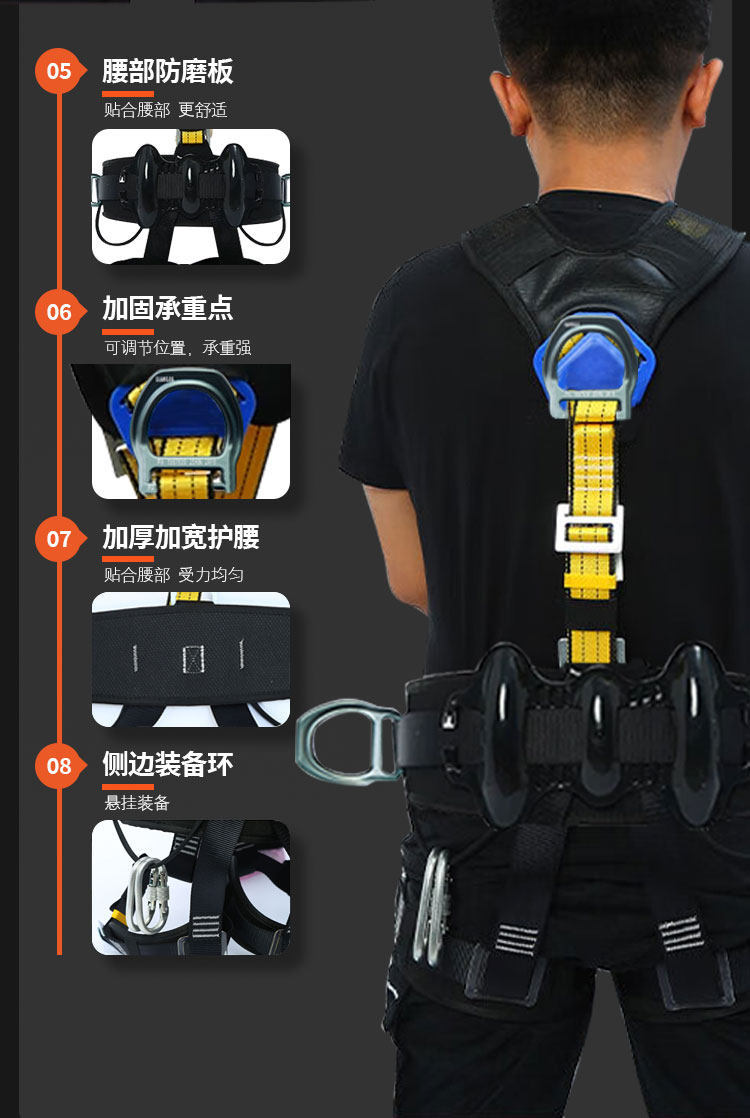 05 腰部防磨板
贴合腰部 更舒适

06 加固承重点
可调节位置，承重强

07 加厚加宽护腰
贴合腰部 受力均匀

08 侧边装备环
悬挂装备