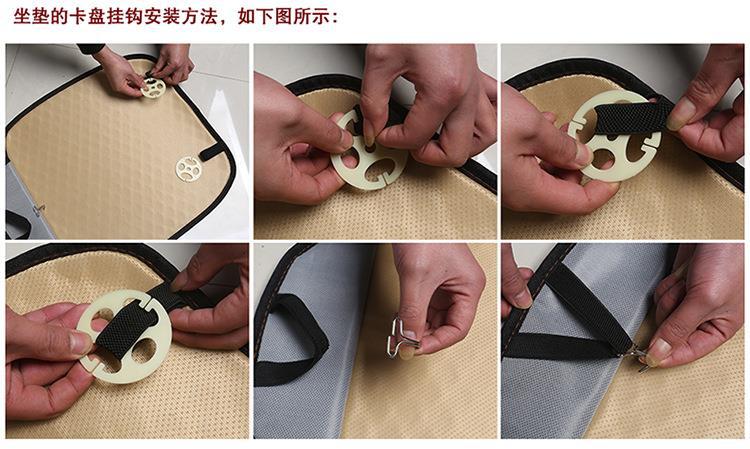 坐垫的卡盘挂钩安装方法，如下图所示：