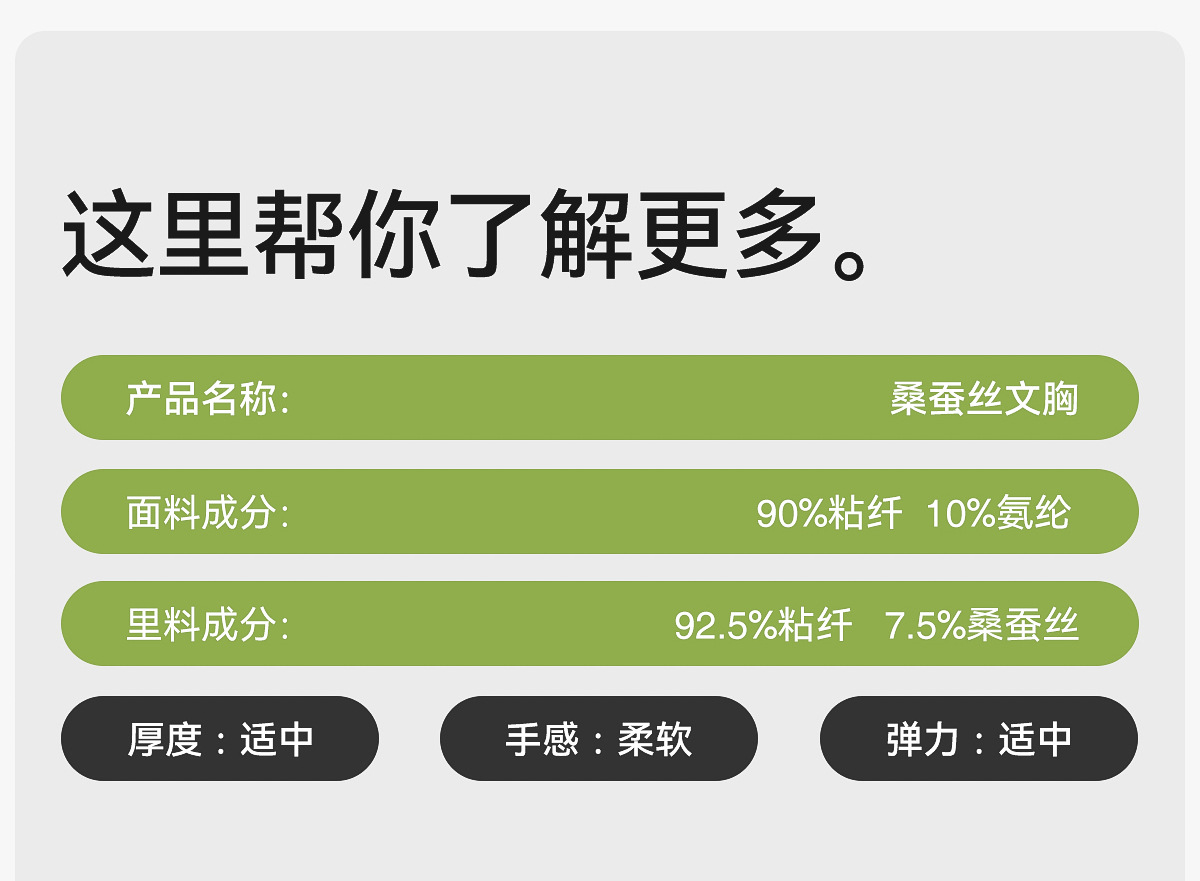 这里帮你了解更多。

产品名称: 桑蚕丝文胸

面料成分: 90%粘纤 10%氨纶

里料成分: 92.5%粘纤 7.5%桑蚕丝

厚度：适中 手感：柔软 弹力：适中