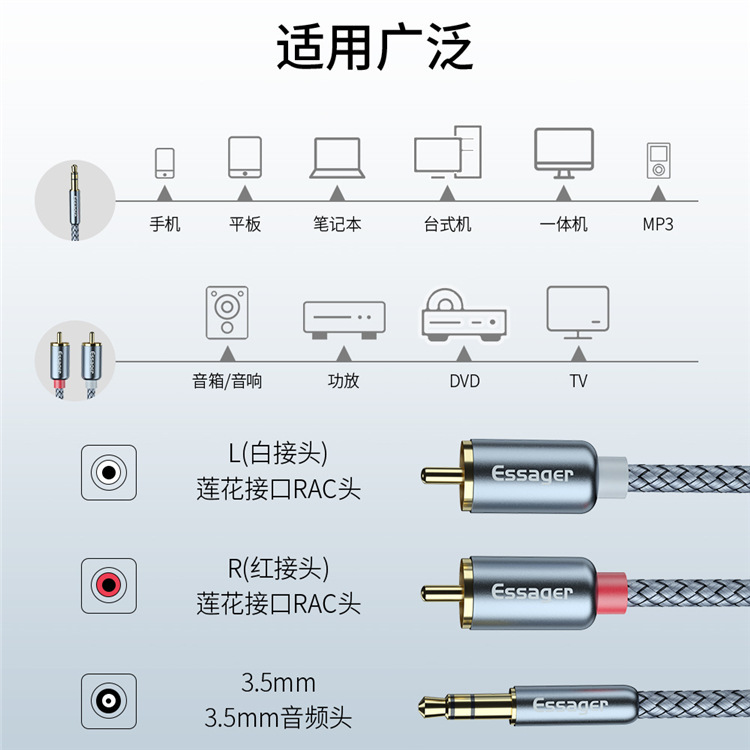 适用广泛

手机 平板 笔记本 台式机 一体机 MP3

音箱/音响 功放 DVD TV

L(白接头)
莲花接口RAC头

Essager

R(红接头)
莲花接口RAC头

Essager

3.5mm
3.5mm音频头

Essager