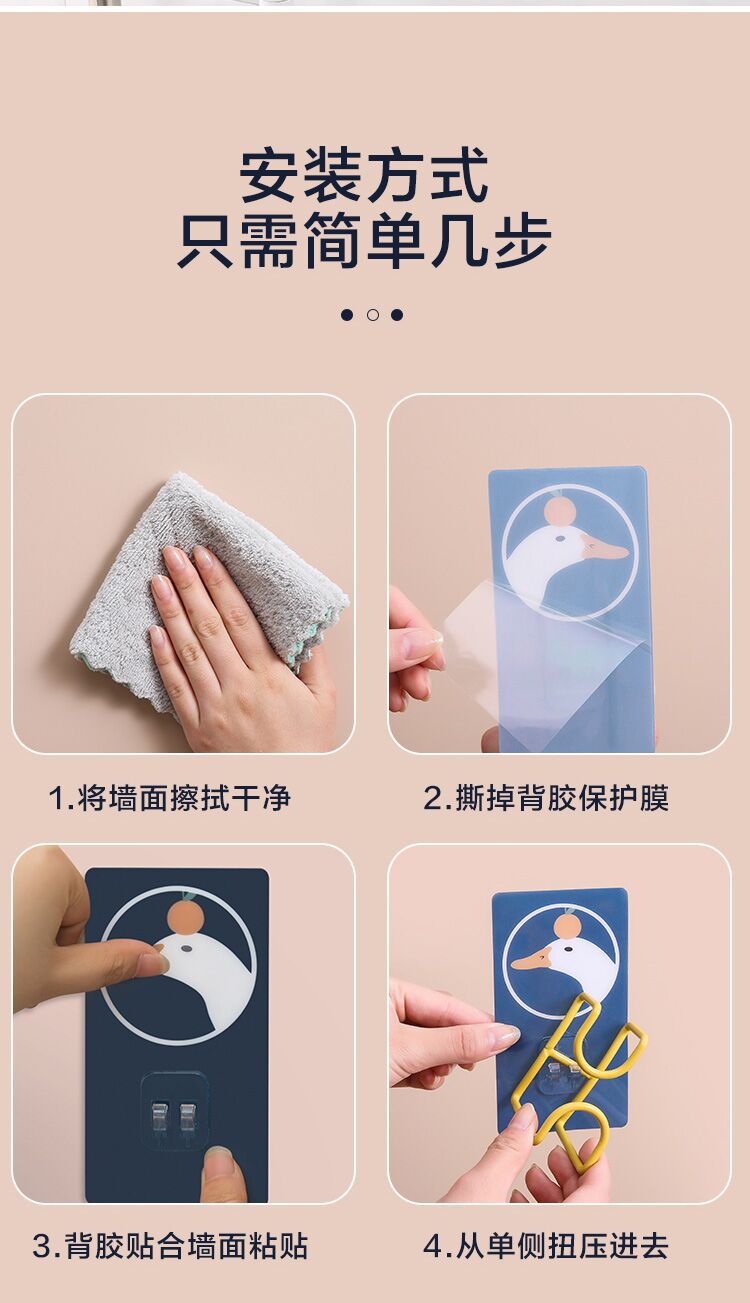 安装方式
只需简单几步

1.将墙面擦拭干净

2.撕掉背胶保护膜

3.背胶贴合墙面粘贴

4.从单侧扭压进去