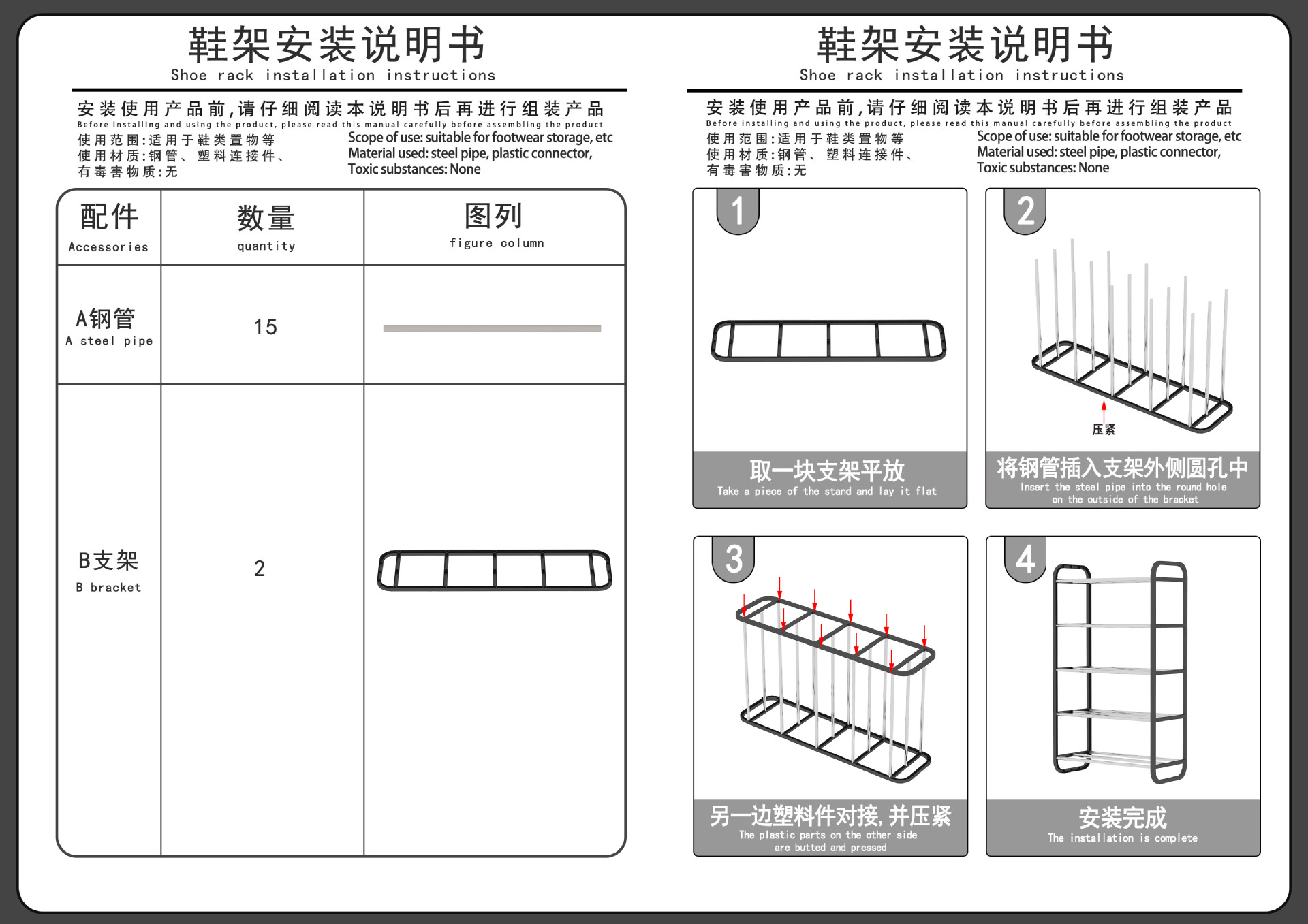 鞋架安装说明书
Shoe rack installation instructions

安装使用产品前,请仔细阅读本说明书后再进行组装产品
Before installing and using the product, please read this manual carefully before assembling the product

使用范围:适用于鞋类置物等
使用材质:钢管、塑料连接件、
有毒害物质:无

Scope of use: suitable for footwear storage, etc
Material used: steel pipe, plastic connector,
Toxic substances: None

| 配件 Accessories | 数量 quantity | 图列 figure column |
|---|---|---|
| A钢管 A steel pipe | 15 | |
| B支架 B bracket | 2 | |

鞋架安装说明书
Shoe rack installation instructions

安装使用产品前,请仔细阅读本说明书后再进行组装产品
Before installing and using the product, please read this manual carefully before assembling the product

使用范围:适用于鞋类置物等
使用材质:钢管、塑料连接件、
有毒害物质:无

Scope of use: suitable for footwear storage, etc
Material used: steel pipe, plastic connector,
Toxic substances: None

1
取一块支架平放
Take a piece of the stand and lay it flat

2
压紧
将钢管插入支架外侧圆孔中
Insert the steel pipe into the round hole on the outside of the bracket

3
另一边塑料件对接,并压紧
The plastic parts on the other side are butted and pressed

4
安装完成
The installation is complete