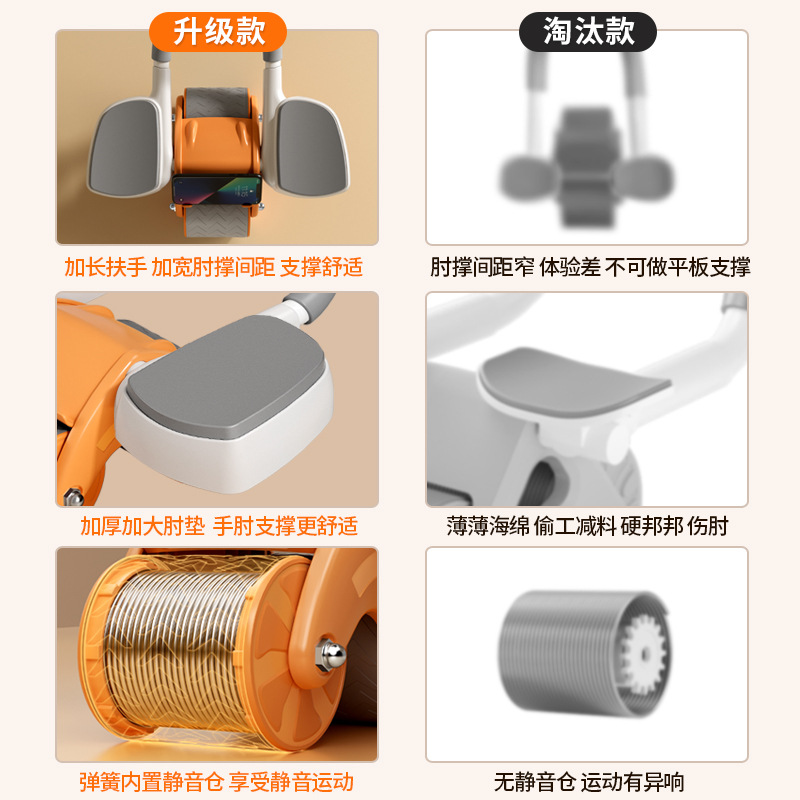 升级款

加长扶手 加宽肘撑间距 支撑舒适

加厚加大肘垫 手肘支撑更舒适

弹簧内置静音仓 享受静音运动

淘汰款

肘撑间距窄 体验差 不可做平板支撑

薄薄海绵 偷工减料 硬邦邦 伤肘

无静音仓 运动有异响