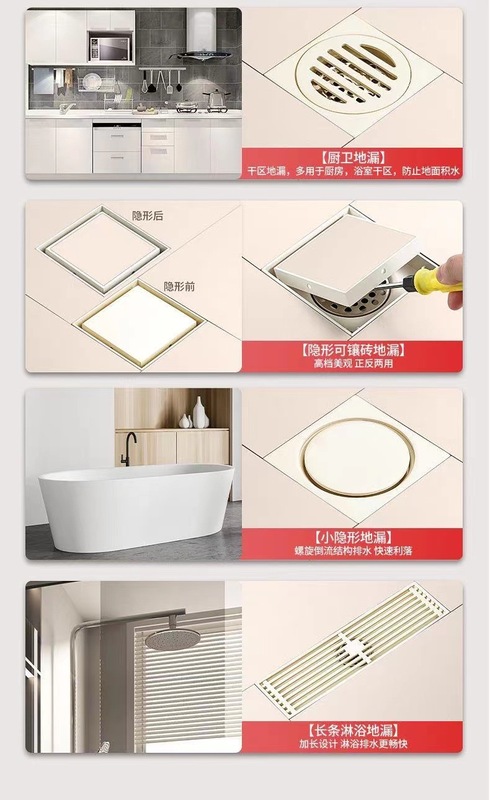 【厨卫地漏】
干区地漏，多用于厨房，浴室干区，防止地面积水

隐形后

隐形前

【隐形可镶砖地漏】
高档美观 正反两用

【小隐形地漏】
螺旋倒流结构排水 快速利落

【长条淋浴地漏】
加长设计 淋浴排水更畅快