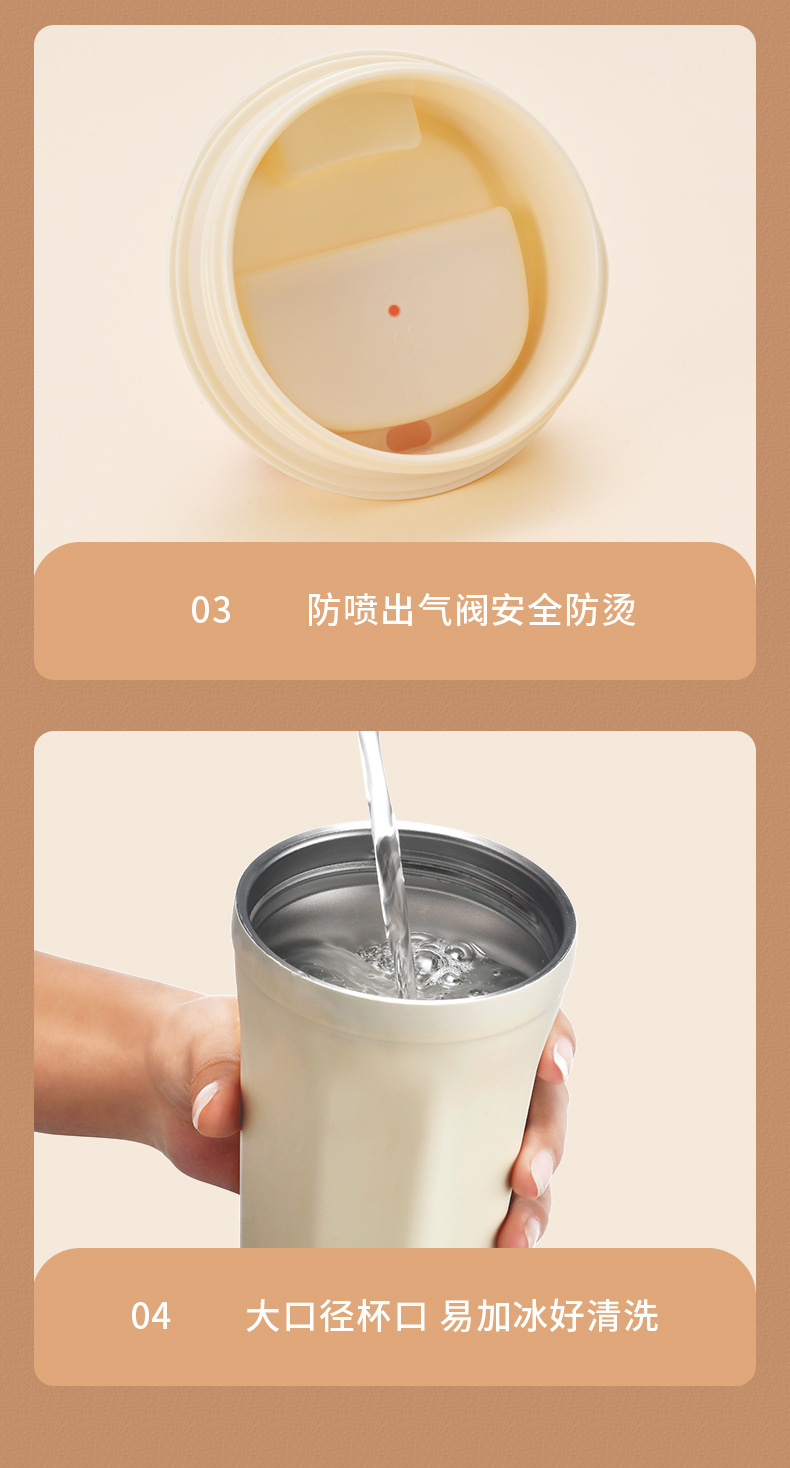 03 防喷出气阀安全防烫

04 大口径杯口 易加冰好清洗