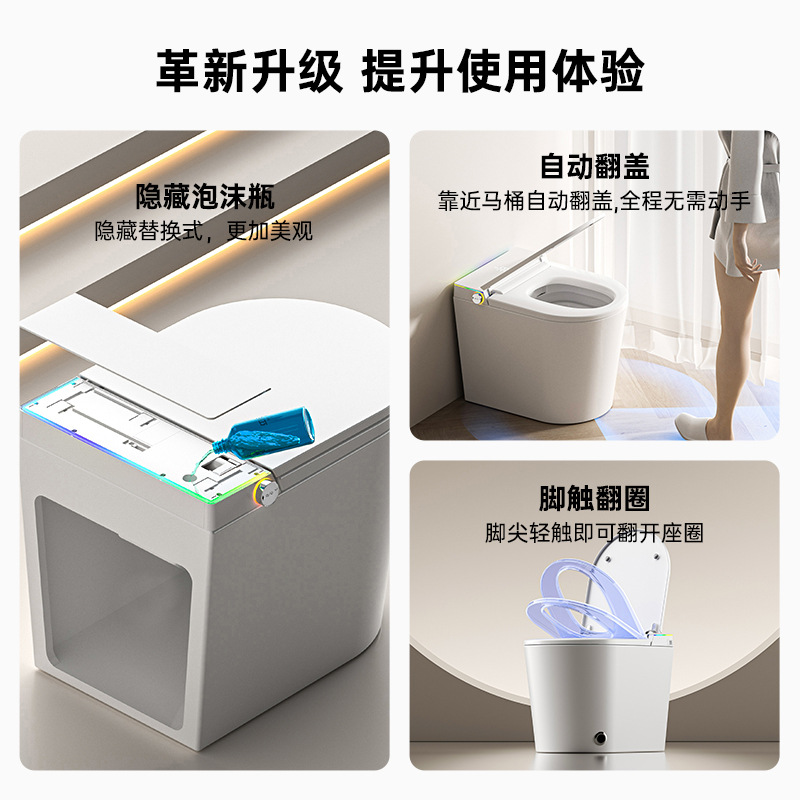 革新升级 提升使用体验

隐藏泡沫瓶
隐藏替换式，更加美观

自动翻盖
靠近马桶自动翻盖,全程无需动手

脚触翻圈
脚尖轻触即可翻开座圈