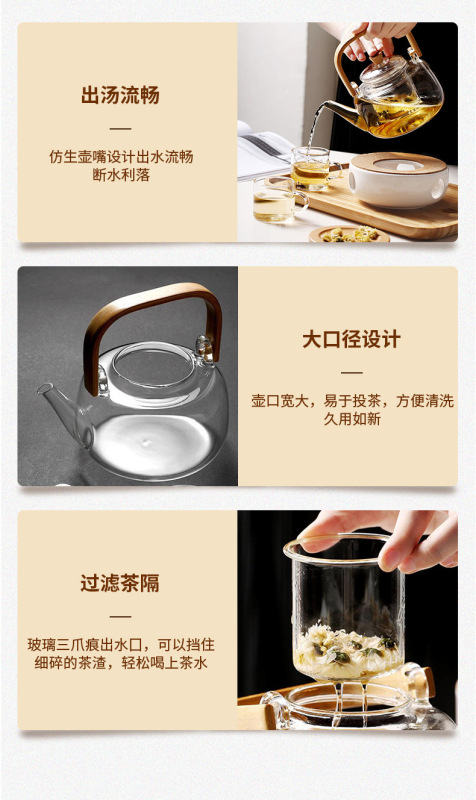 出汤流畅

—

仿生壶嘴设计出水流畅
断水利落

大口径设计

—

壶口宽大，易于投茶，方便清洗
久用如新

过滤茶隔

—

玻璃三爪痕出水口，可以挡住
细碎的茶渣，轻松喝上茶水