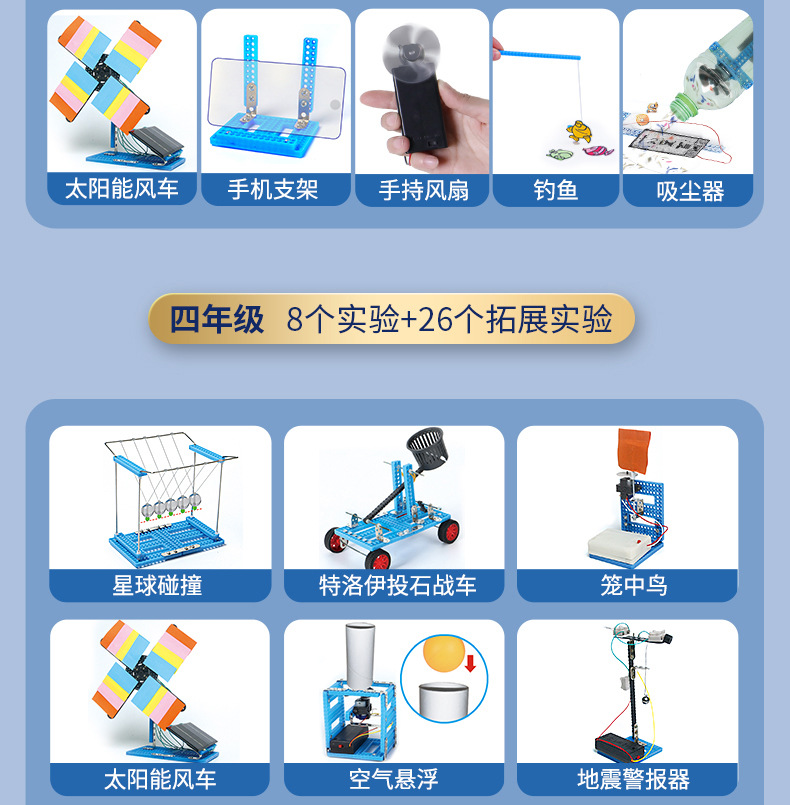 太阳能风车
手机支架
手持风扇
钓鱼
吸尘器

四年级 8个实验+26个拓展实验

星球碰撞
特洛伊投石战车
笼中鸟

太阳能风车
空气悬浮
地震警报器