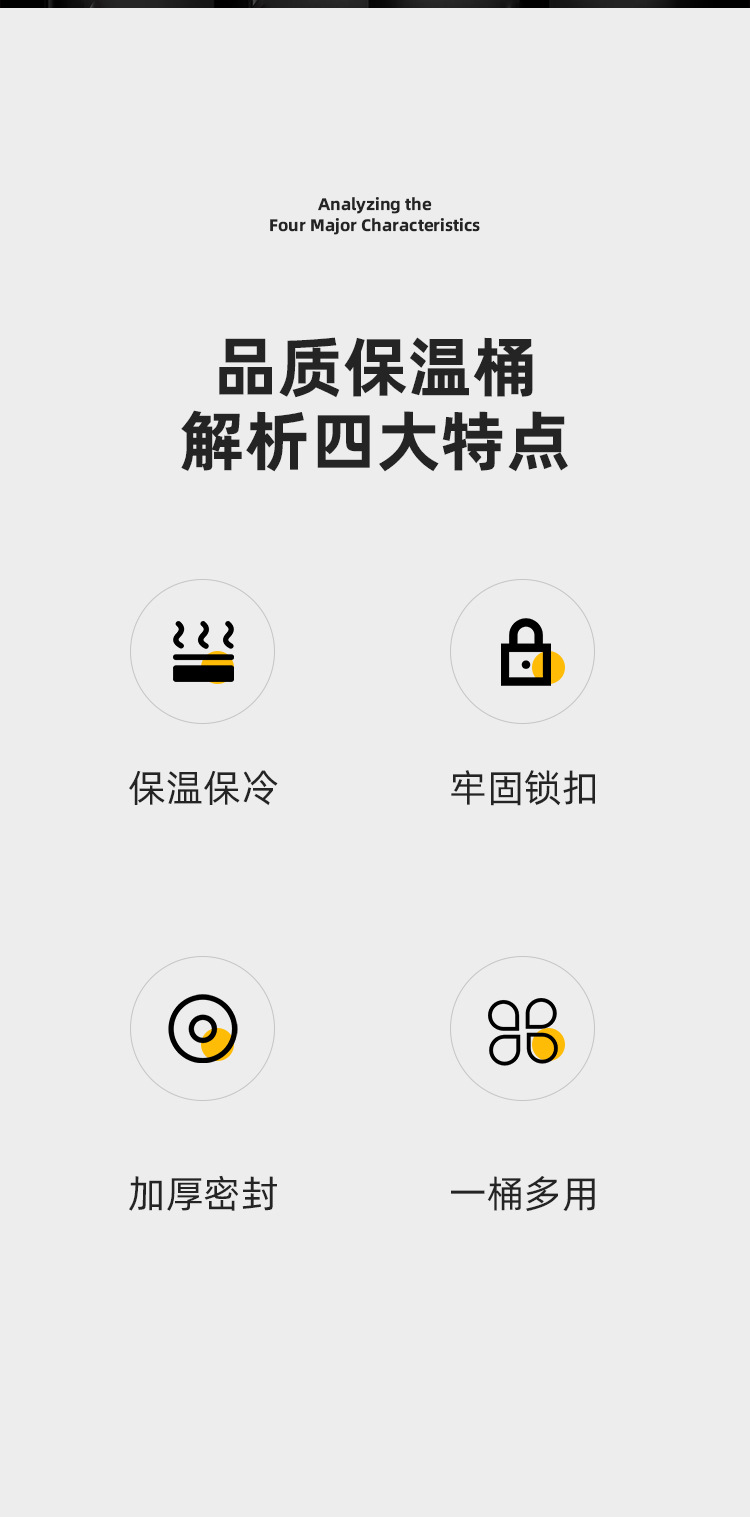 Analyzing the
Four Major Characteristics

品质保温桶
解析四大特点

保温保冷

牢固锁扣

加厚密封

一桶多用