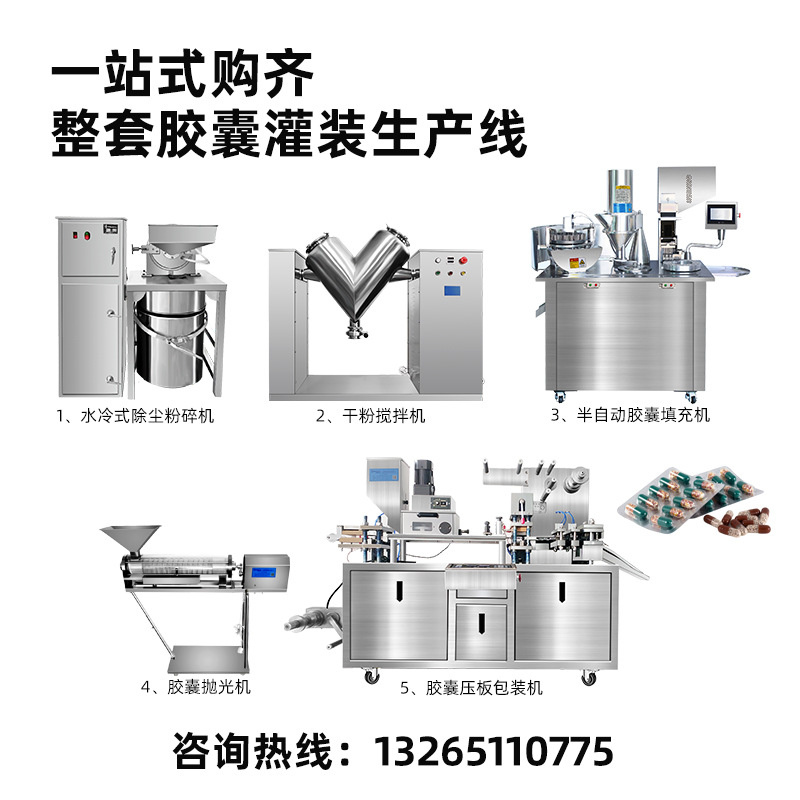 一站式购齐
整套胶囊灌装生产线

1、水冷式除尘粉碎机

2、干粉搅拌机

3、半自动胶囊填充机

4、胶囊抛光机

5、胶囊压板包装机

咨询热线：13265110775