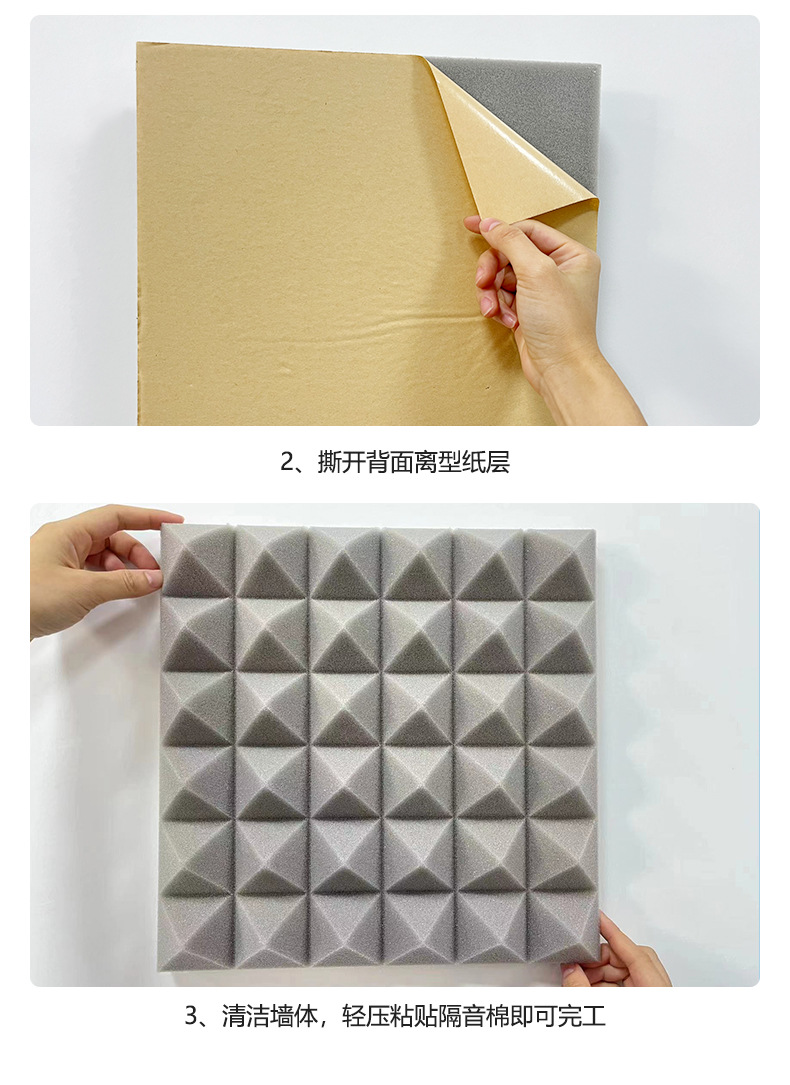 2、撕开背面离型纸层

3、清洁墙体，轻压粘贴隔音棉即可完工