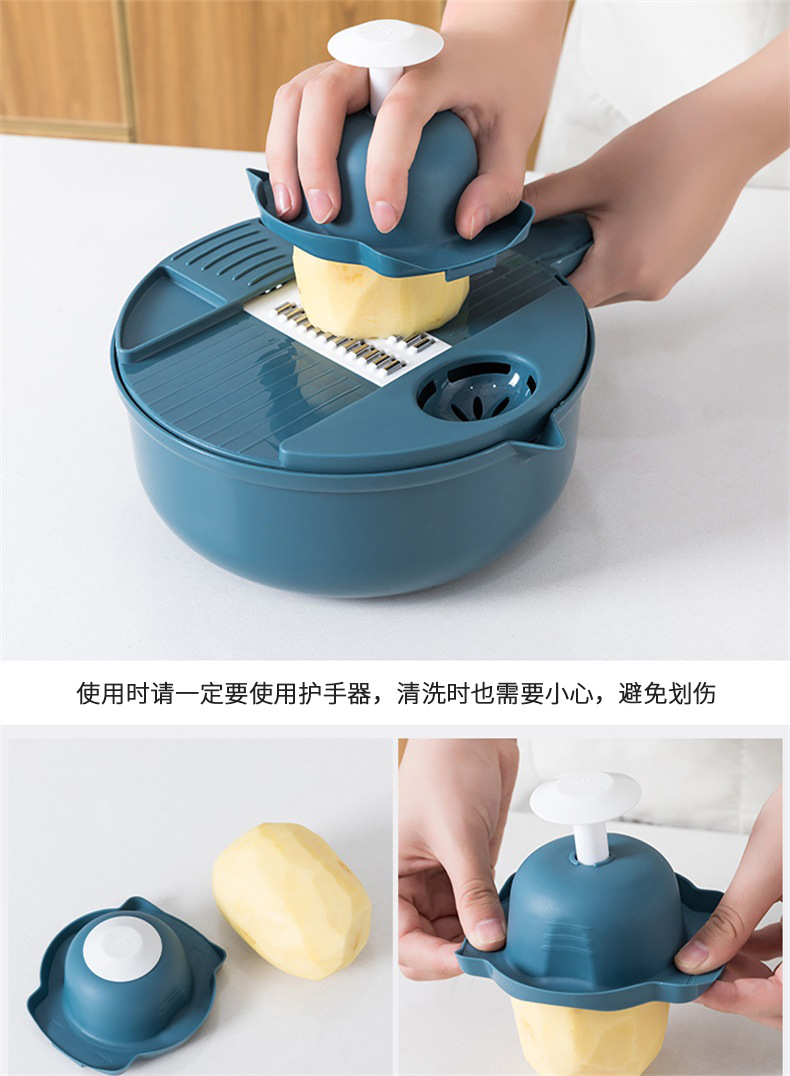 使用时请一定要使用护手器，清洗时也需要小心，避免划伤