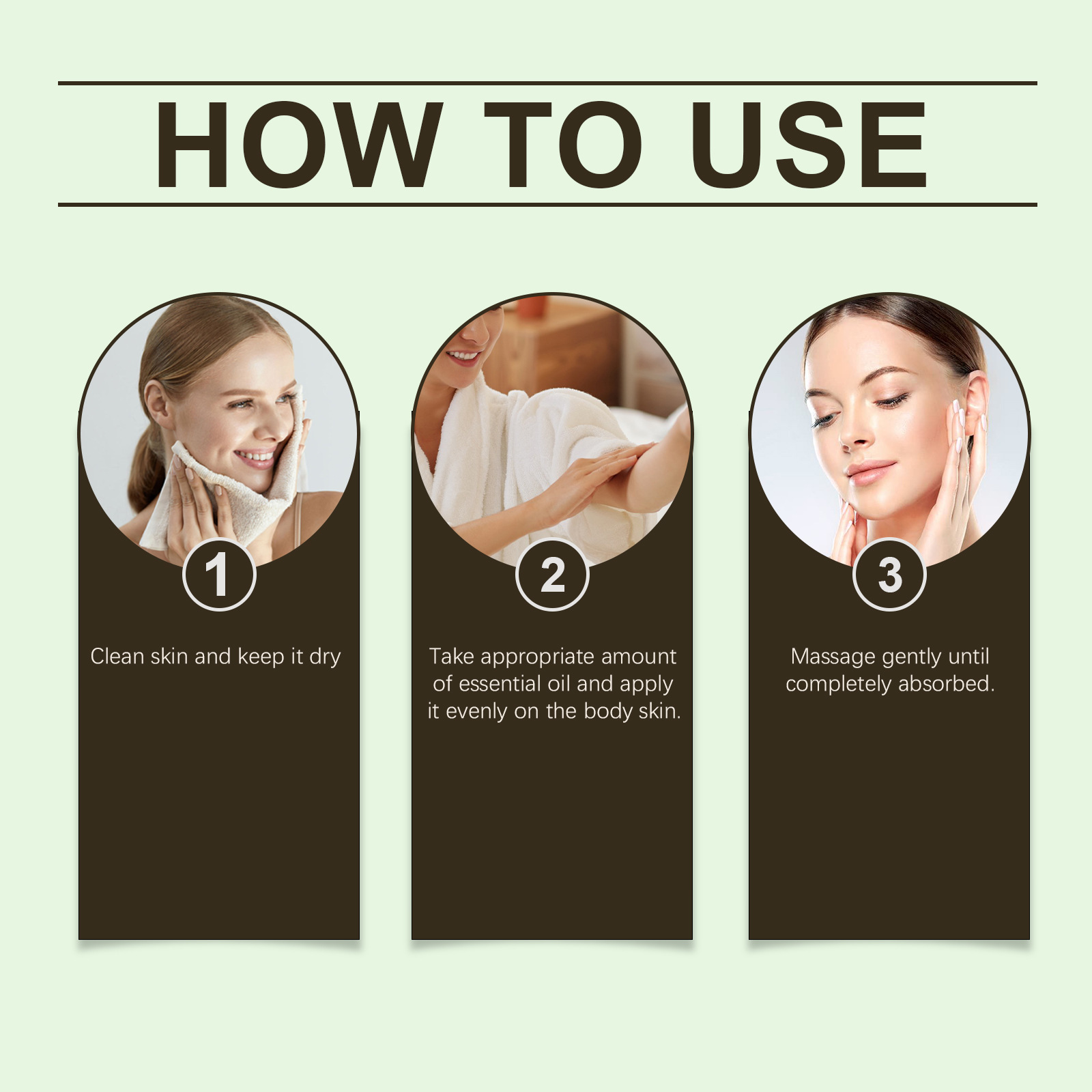 HOW TO USE

1

Clean skin and keep it dry

2

Take appropriate amount of essential oil and apply it evenly on the body skin.

3

Massage gently until completely absorbed.