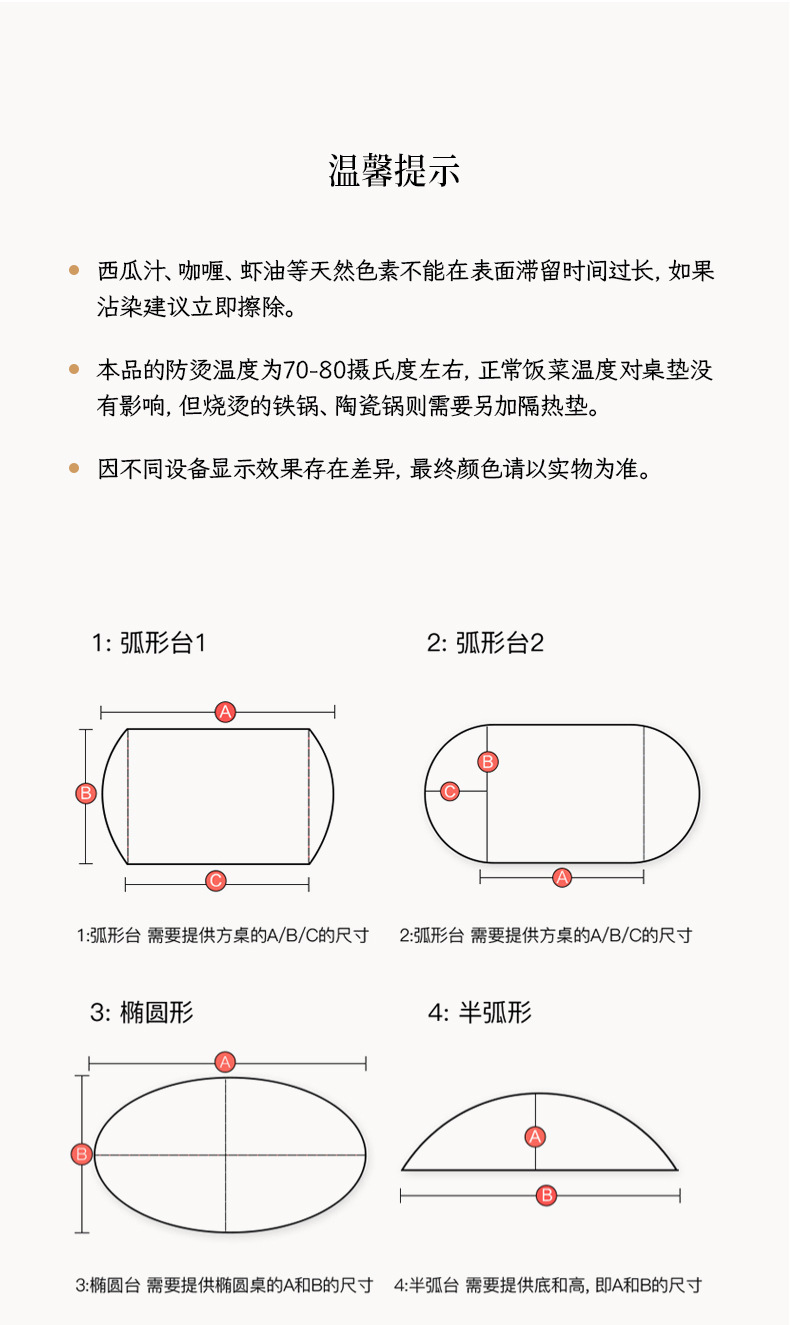 温馨提示

西瓜汁、咖喱、虾油等天然色素不能在表面滞留时间过长，如果沾染建议立即擦除。

本品的防烫温度为70-80摄氏度左右，正常饭菜温度对桌垫没有影响，但烧烫的铁锅、陶瓷锅则需要另加隔热垫。

因不同设备显示效果存在差异，最终颜色请以实物为准。

1: 弧形台1

A
B
C

1:弧形台 需要提供方桌的A/B/C的尺寸

2: 弧形台2

B
C
A

2:弧形台 需要提供方桌的A/B/C的尺寸

3: 椭圆形

A
B

3:椭圆台 需要提供椭圆桌的A和B的尺寸

4: 半弧形

A
B

4:半弧台 需要提供底和高，即A和B的尺寸