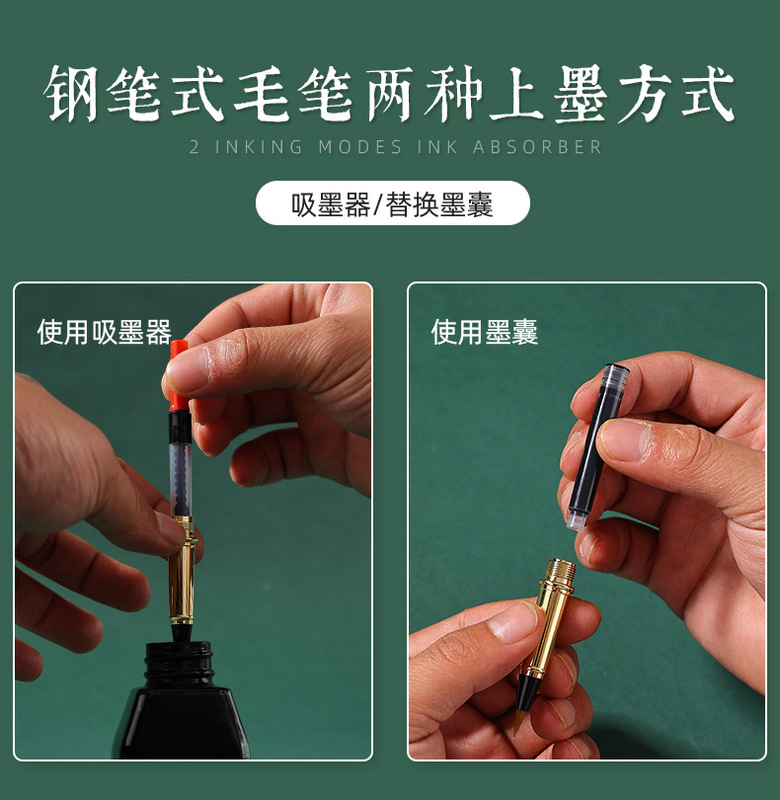 钢笔式毛笔两种上墨方式

2 INKING MODES INK ABSORBER

吸墨器/替换墨囊

使用吸墨器

使用墨囊