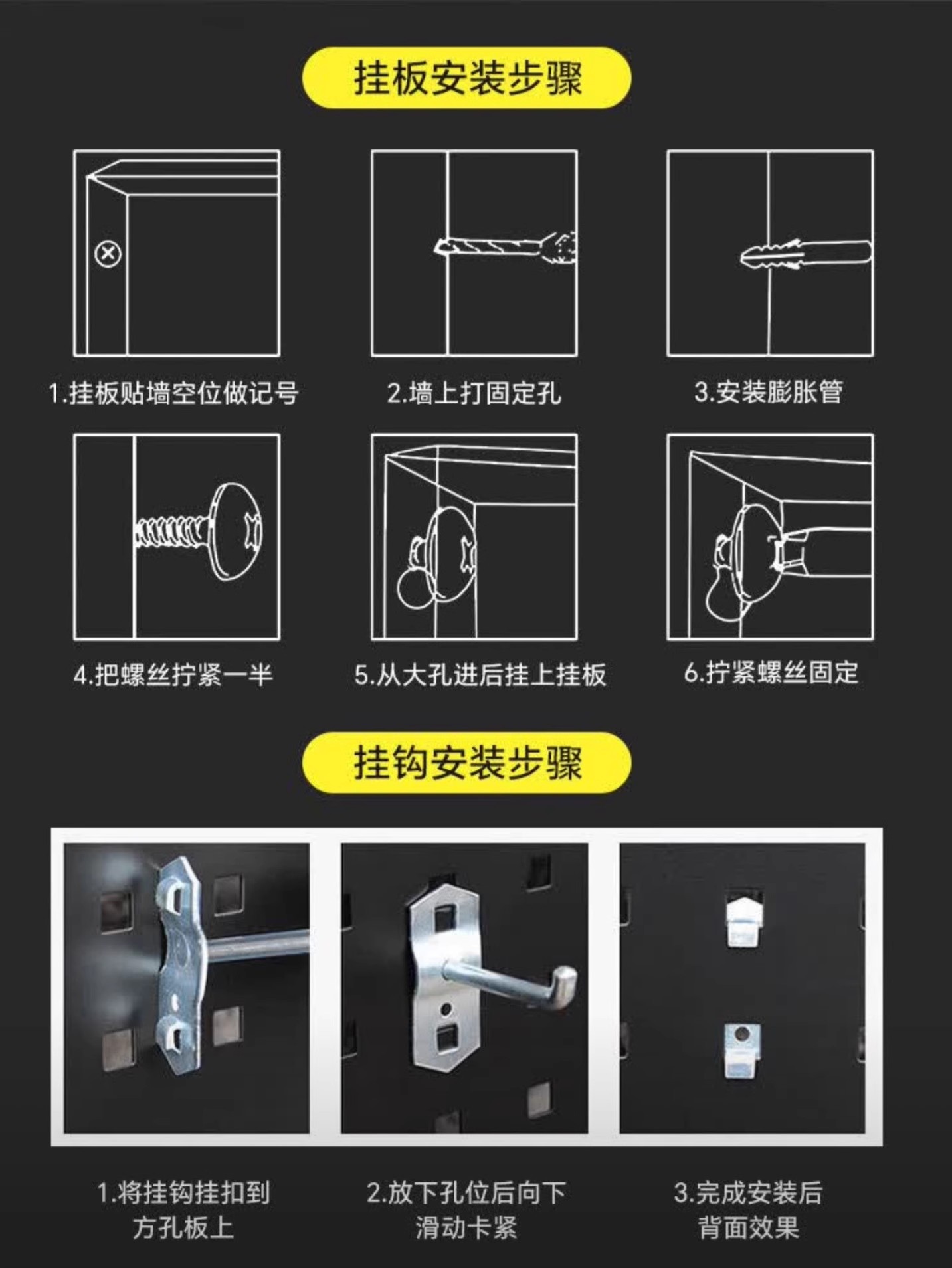 挂板安装步骤

1.挂板贴墙空位做记号

2.墙上打固定孔

3.安装膨胀管

4.把螺丝拧紧一半

5.从大孔进后挂上挂板

6.拧紧螺丝固定

挂钩安装步骤

1.将挂钩挂扣到方孔板上

2.放下孔位后向下滑动卡紧

3.完成安装后背面效果