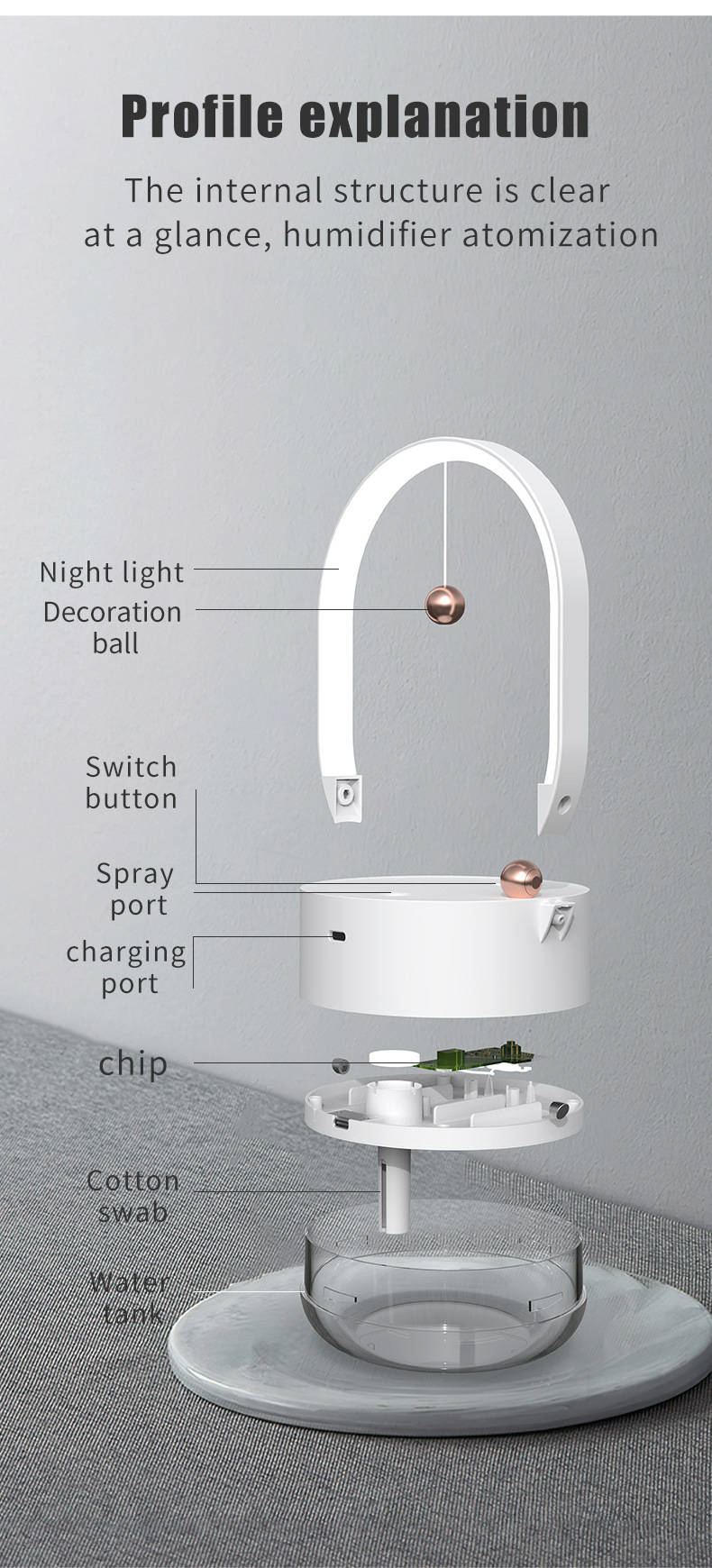 Profile explanation

The internal structure is clear at a glance, humidifier atomization

Night light

Decoration ball

Switch button

Spray port

charging port

chip

Cotton swab

Water tank