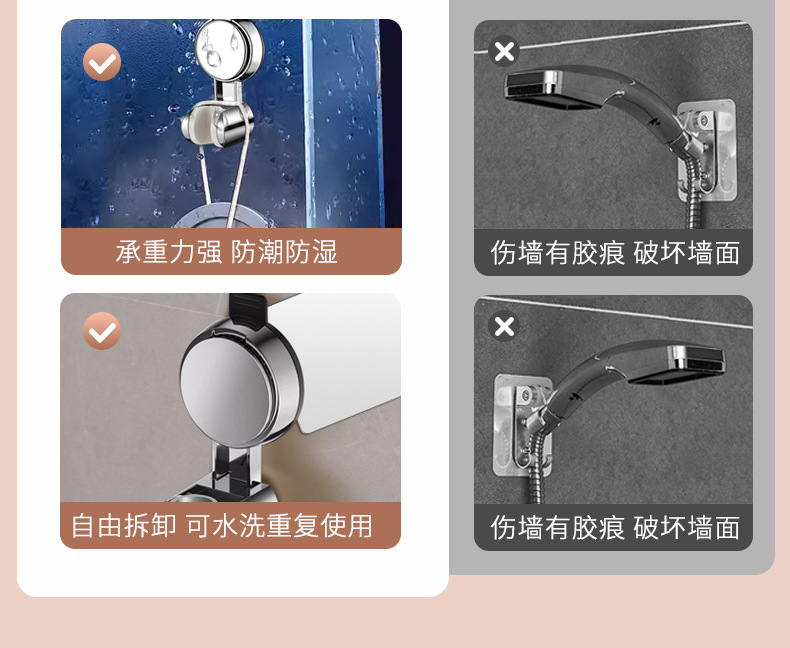 承重力强 防潮防湿

自由拆卸 可水洗重复使用

伤墙有胶痕 破坏墙面

伤墙有胶痕 破坏墙面