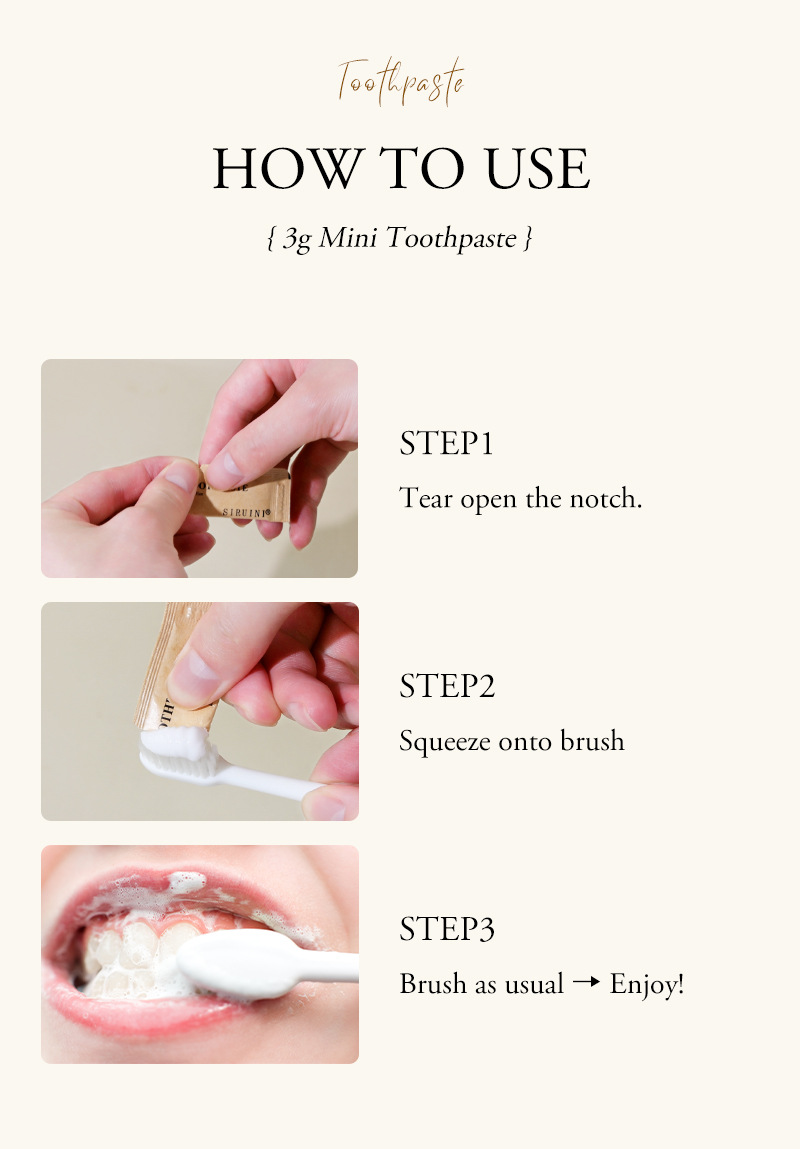 Toothpaste

HOW TO USE

{ 3g Mini Toothpaste }

SIRUINI®

STEP1

Tear open the notch.

STEP2

Squeeze onto brush

STEP3

Brush as usual → Enjoy!