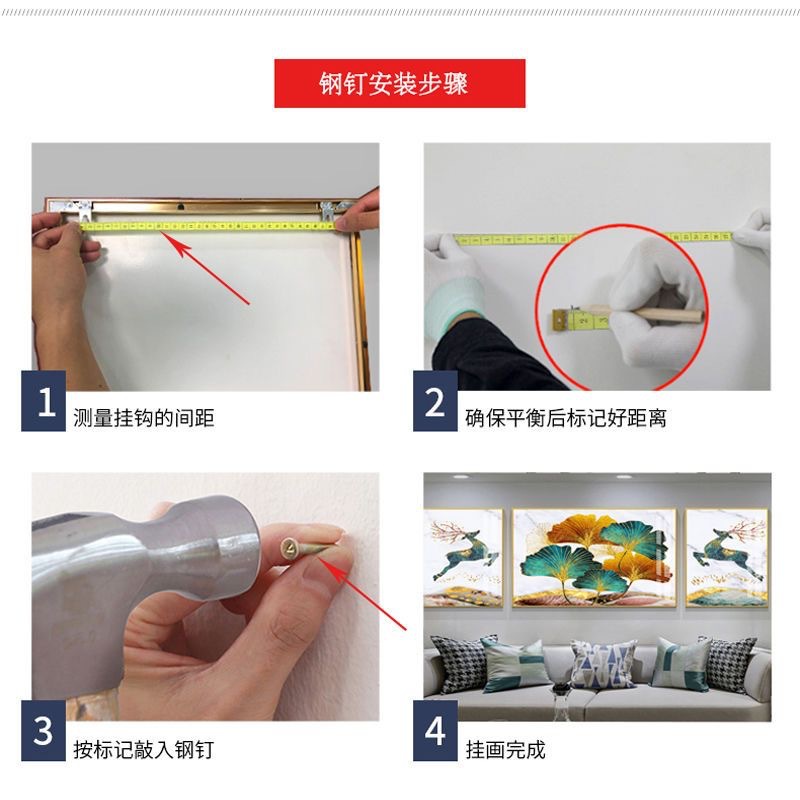 钢钉安装步骤

1 测量挂钩的间距

2 确保平衡后标记好距离

3 按标记敲入钢钉

4 挂画完成