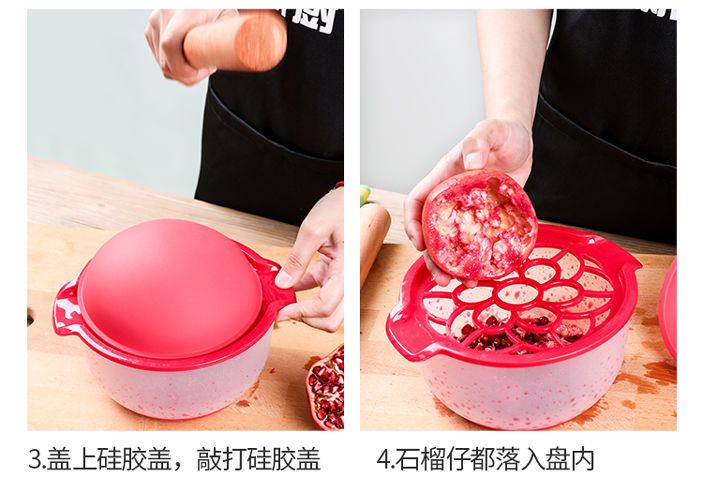 3.盖上硅胶盖，敲打硅胶盖

4.石榴仔都落入盘内