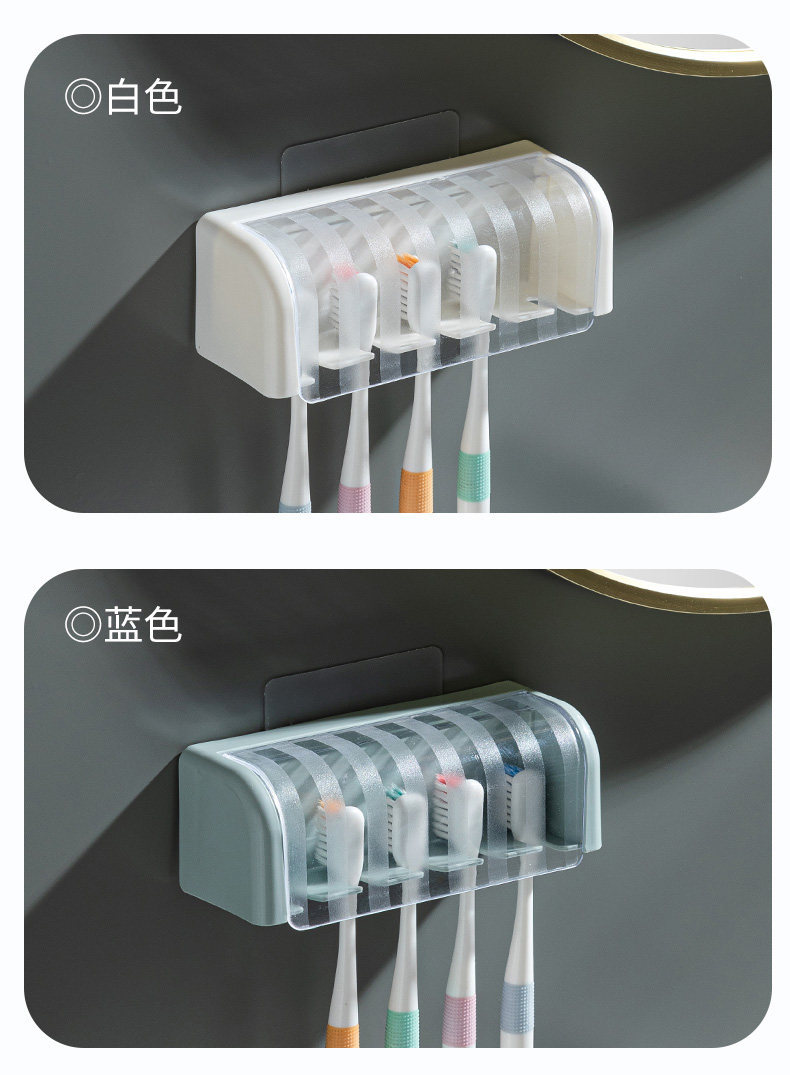 ◎白色

◎蓝色